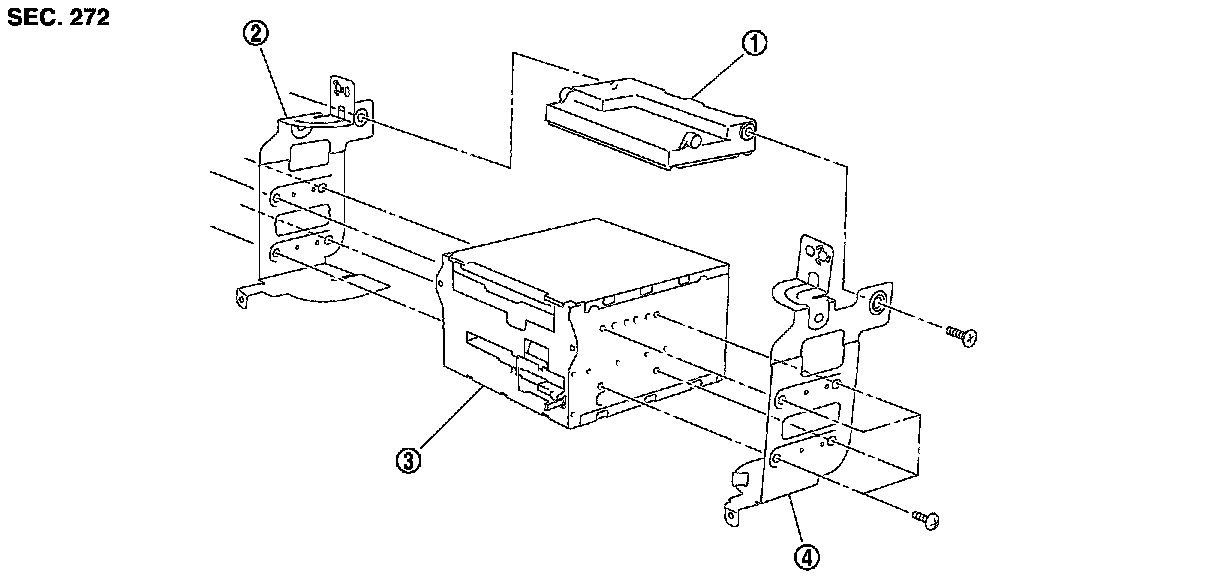 SEC. 272

②

①

③

④