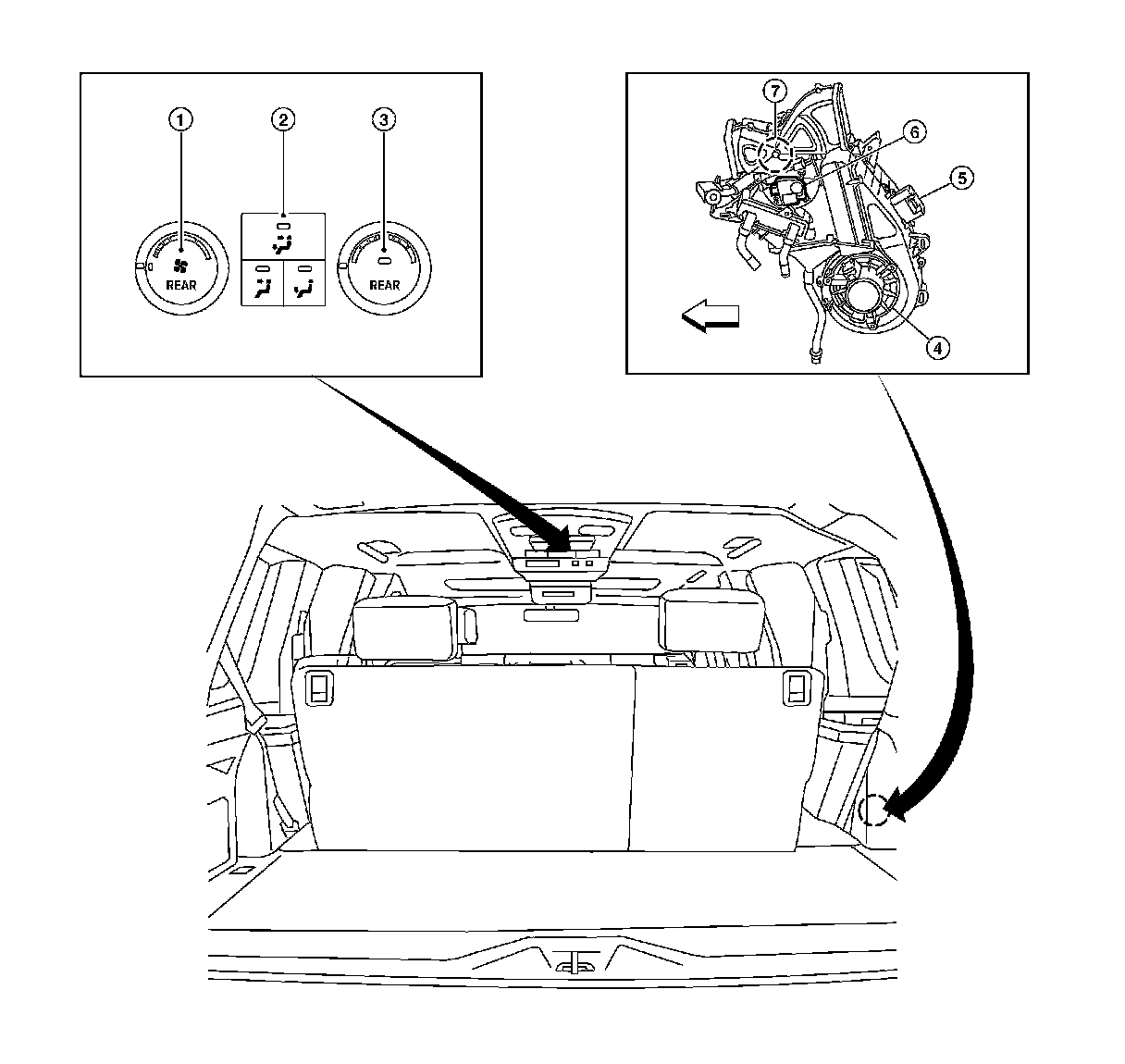 1
2
3
0
REAR
REAR
7
6
5
4