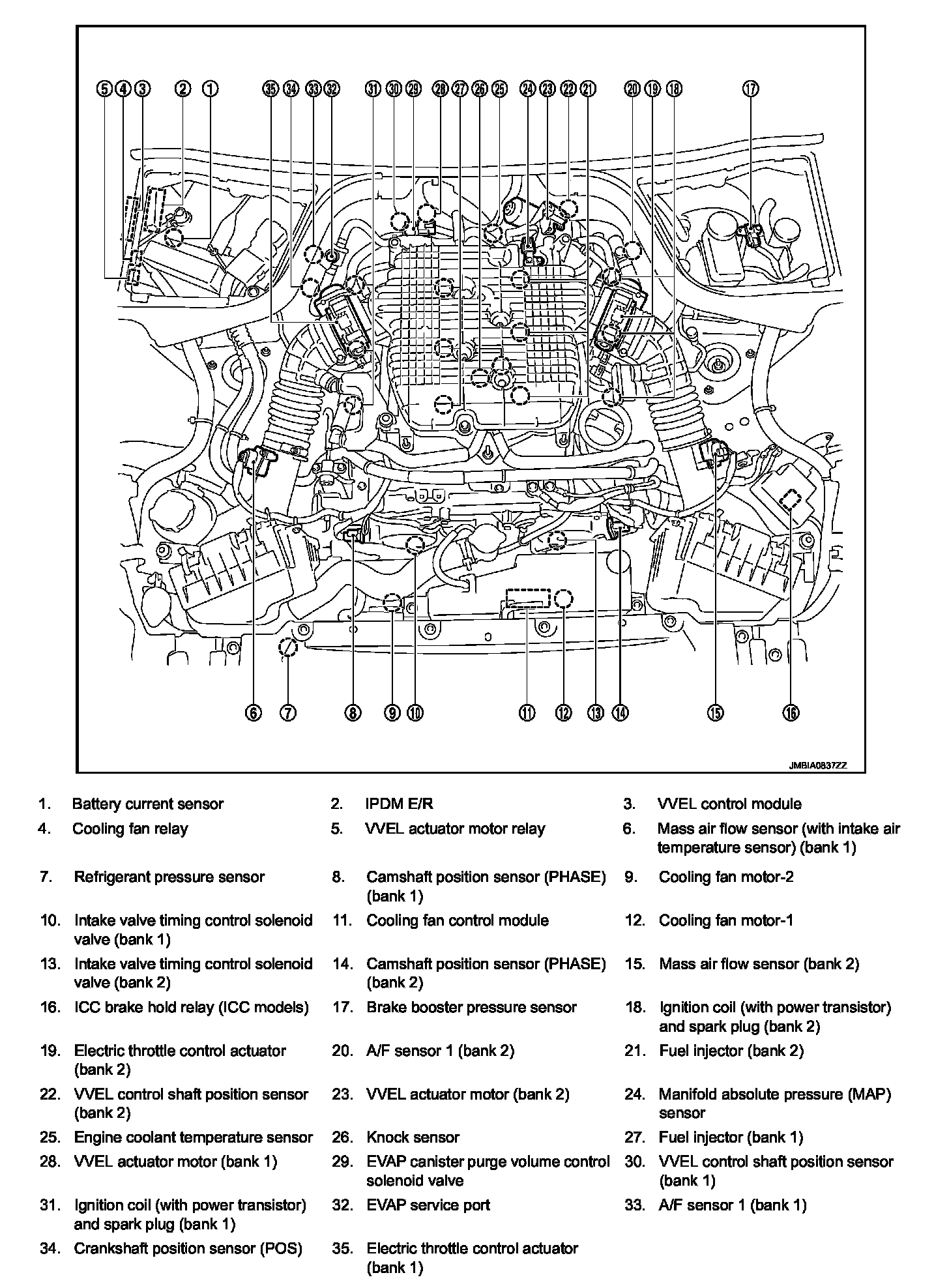 ⑤ ④ ③ ② ① ㉟ ㉞ ㉝ ㉜ ㉛ ㉚ ㉙ ㉘ ㉗ ㉖ ㉕ ㉔ ㉓ ㉒ ㉑ ⑳ ⑲ ⑱ ⑰

⑥ ⑦ ⑧ ⑨ ⑩ ⑪ ⑫ ⑬ ⑭ ⑮ ⑯

JMBIA0837ZZ

1. Battery current sensor
2. IPDM E/R
3. VVEL control module
4. Cooling fan relay
5. VVEL actuator motor relay
6. Mass air flow sensor (with intake air temperature sensor) (bank 1)
7. Refrigerant pressure sensor
8. Camshaft position sensor (PHASE) (bank 1)
9. Cooling fan motor-2
10. Intake valve timing control solenoid valve (bank 1)
11. Cooling fan control module
12. Cooling fan motor-1
13. Intake valve timing control solenoid valve (bank 2)
14. Camshaft position sensor (PHASE) (bank 2)
15. Mass air flow sensor (bank 2)
16. ICC brake hold relay (ICC models)
17. Brake booster pressure sensor
18. Ignition coil (with power transistor) and spark plug (bank 2)
19. Electric throttle control actuator (bank 2)
20. A/F sensor 1 (bank 2)
21. Fuel injector (bank 2)
22. VVEL control shaft position sensor (bank 2)
23. VVEL actuator motor (bank 2)
24. Manifold absolute pressure (MAP) sensor
25. Engine coolant temperature sensor
26. Knock sensor
27. Fuel injector (bank 1)
28. VVEL actuator motor (bank 1)
29. EVAP canister purge volume control solenoid valve
30. VVEL control shaft position sensor (bank 1)
31. Ignition coil (with power transistor) and spark plug (bank 1)
32. EVAP service port
33. A/F sensor 1 (bank 1)
34. Crankshaft position sensor (POS)
35. Electric throttle control actuator (bank 1)