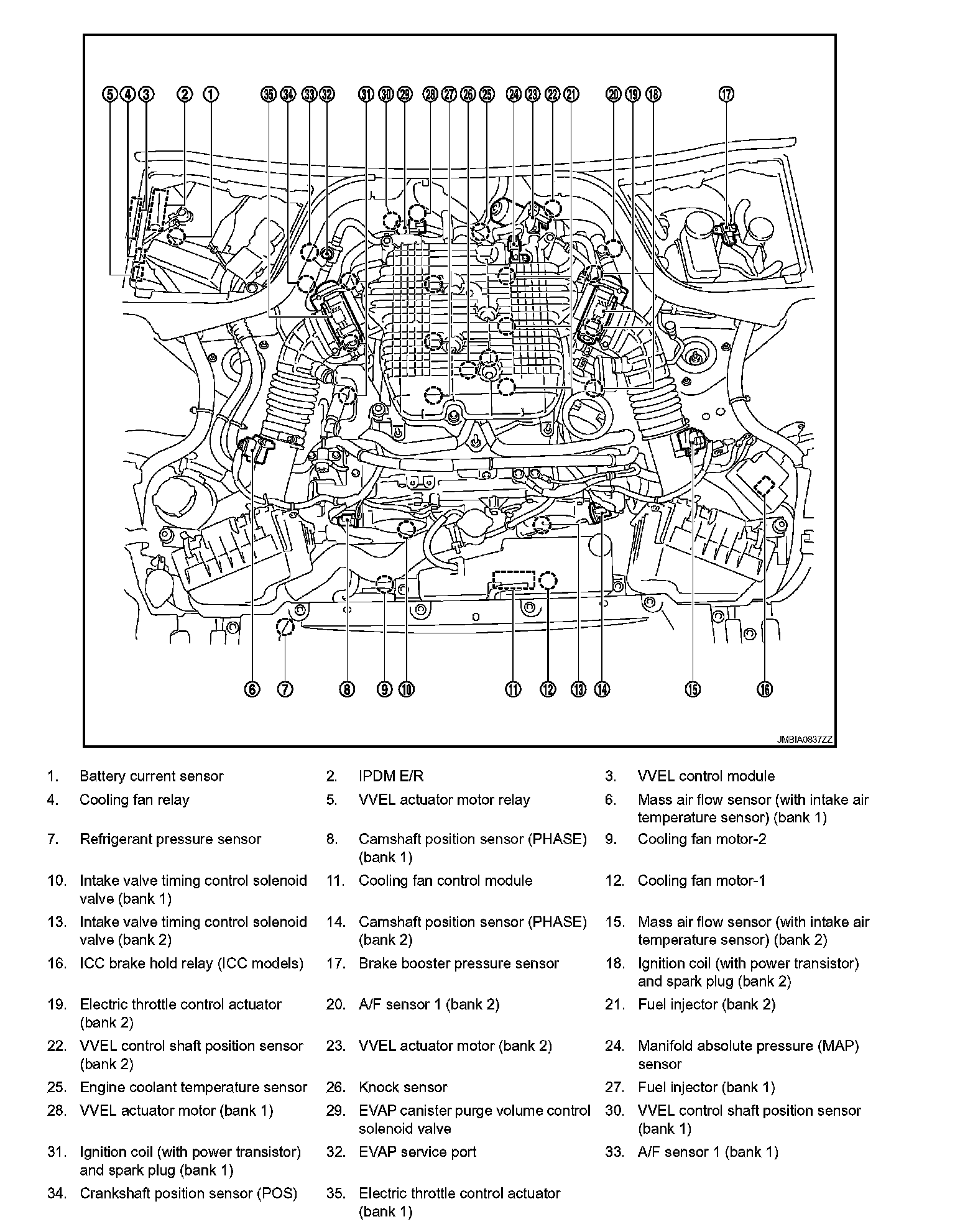 5 4 3 2 1 35 34 33 32 31 30 29 28 27 26 25 24 23 22 21 20 19 18 17

6 7 8 9 10 11 12 13 14 15 16

JMBIA0837ZZ

1. Battery current sensor
2. IPDM E/R
3. VVEL control module
4. Cooling fan relay
5. VVEL actuator motor relay
6. Mass air flow sensor (with intake air temperature sensor) (bank 1)
7. Refrigerant pressure sensor
8. Camshaft position sensor (PHASE) (bank 1)
9. Cooling fan motor-2
10. Intake valve timing control solenoid valve (bank 1)
11. Cooling fan control module
12. Cooling fan motor-1
13. Intake valve timing control solenoid valve (bank 2)
14. Camshaft position sensor (PHASE) (bank 2)
15. Mass air flow sensor (with intake air temperature sensor) (bank 2)
16. ICC brake hold relay (ICC models)
17. Brake booster pressure sensor
18. Ignition coil (with power transistor) and spark plug (bank 2)
19. Electric throttle control actuator (bank 2)
20. A/F sensor 1 (bank 2)
21. Fuel injector (bank 2)
22. VVEL control shaft position sensor (bank 2)
23. VVEL actuator motor (bank 2)
24. Manifold absolute pressure (MAP) sensor
25. Engine coolant temperature sensor
26. Knock sensor
27. Fuel injector (bank 1)
28. VVEL actuator motor (bank 1)
29. EVAP canister purge volume control solenoid valve
30. VVEL control shaft position sensor (bank 1)
31. Ignition coil (with power transistor) and spark plug (bank 1)
32. EVAP service port
33. A/F sensor 1 (bank 1)
34. Crankshaft position sensor (POS)
35. Electric throttle control actuator (bank 1)