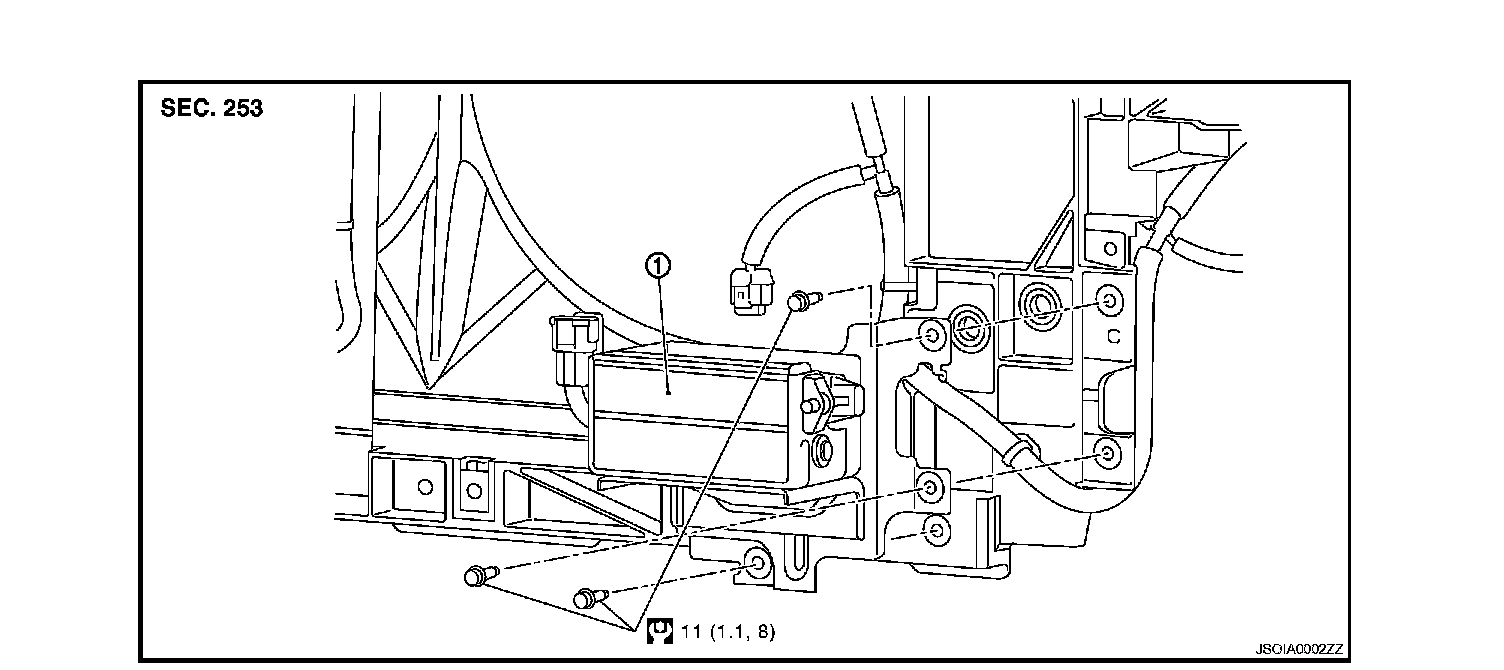 SEC. 253

1

11 (1.1, 8)

JSOIA0002ZZ