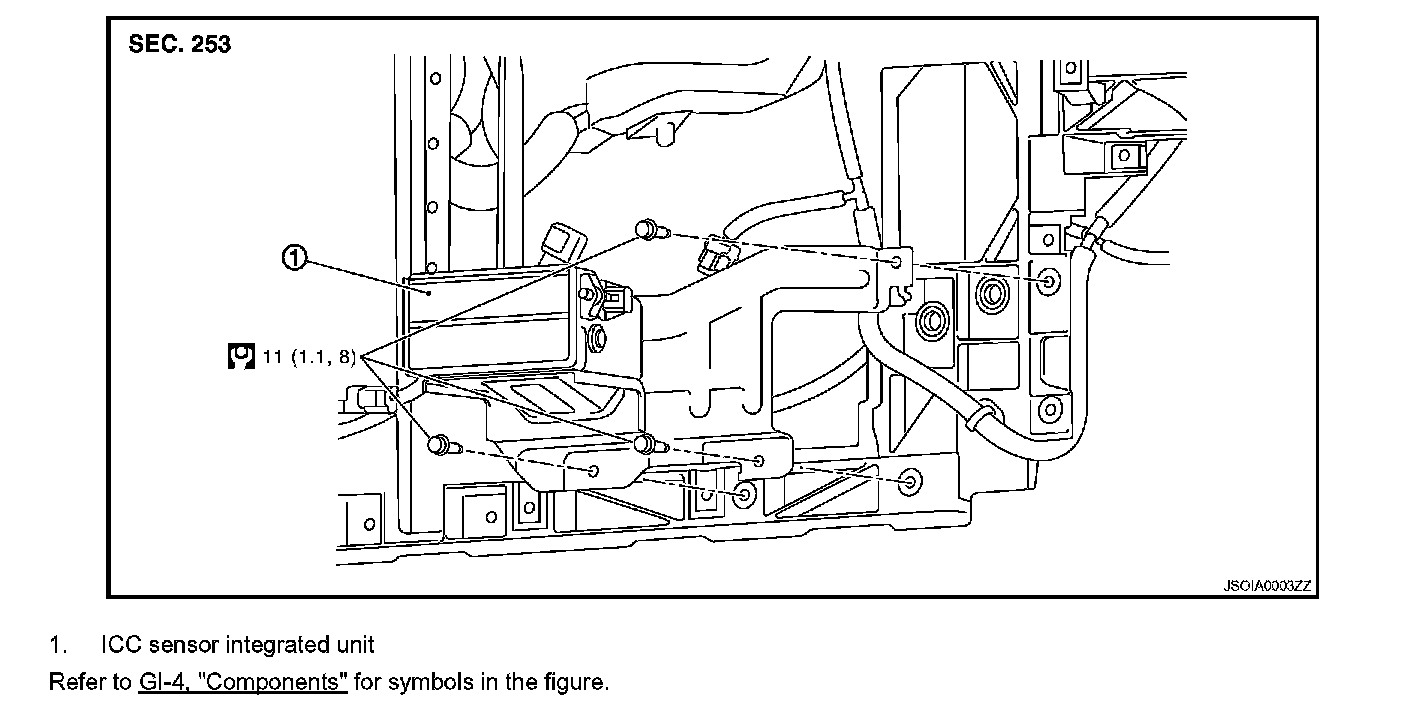 SEC. 253

1

11 (1.1, 8)

JSOIA0003ZZ

1. ICC sensor integrated unit

Refer to GI-4, "Components" for symbols in the figure.