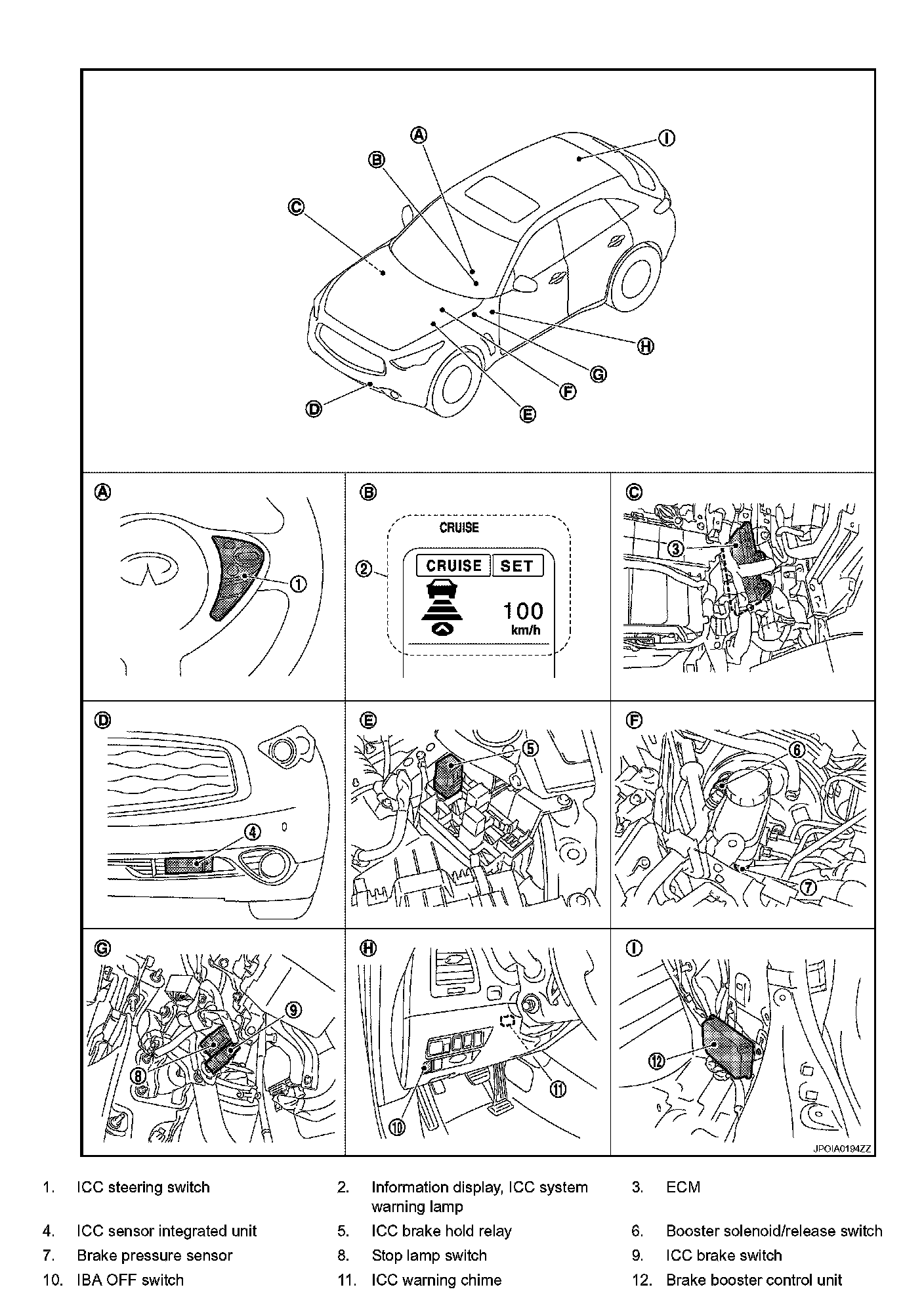 A B C D E F G H I

A
1

B
CRUISE
2
CRUISE SET
100
km/h

C
3

D
4

E
5

F
6
7

G
8
9

H
10
11

I
12

JPOIA0194ZZ

1. ICC steering switch
2. Information display, ICC system warning lamp
3. ECM
4. ICC sensor integrated unit
5. ICC brake hold relay
6. Booster solenoid/release switch
7. Brake pressure sensor
8. Stop lamp switch
9. ICC brake switch
10. IBA OFF switch
11. ICC warning chime
12. Brake booster control unit