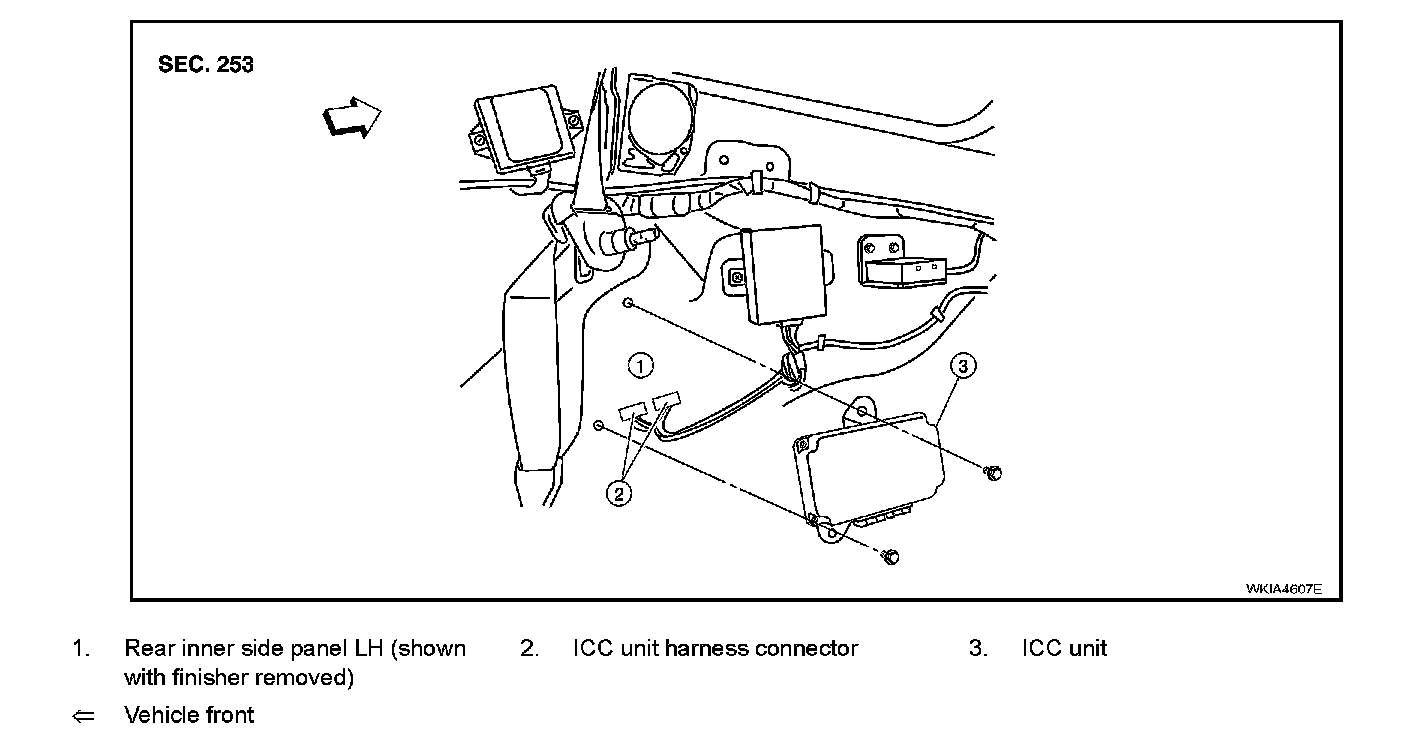 SEC. 253

1

2

3

WKIA4607E

1. Rear inner side panel LH (shown with finisher removed)

2. ICC unit harness connector

3. ICC unit

⇐ Vehicle front