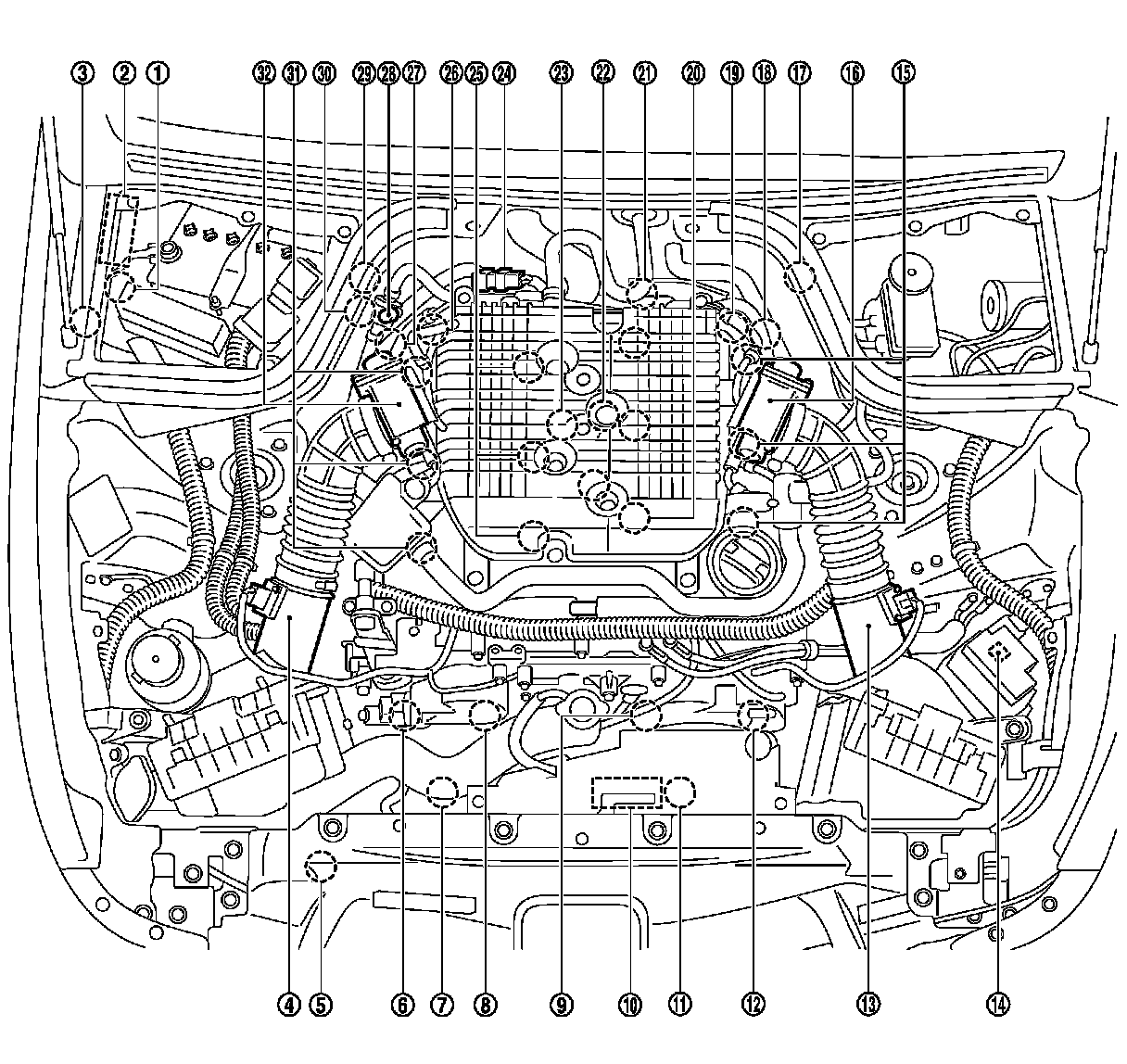 3 2 1 32 31 30 29 28 27 26 25 24 23 22 21 20 19 18 17 16 15

4 5 6 7 8 9 10 11 12 13 14