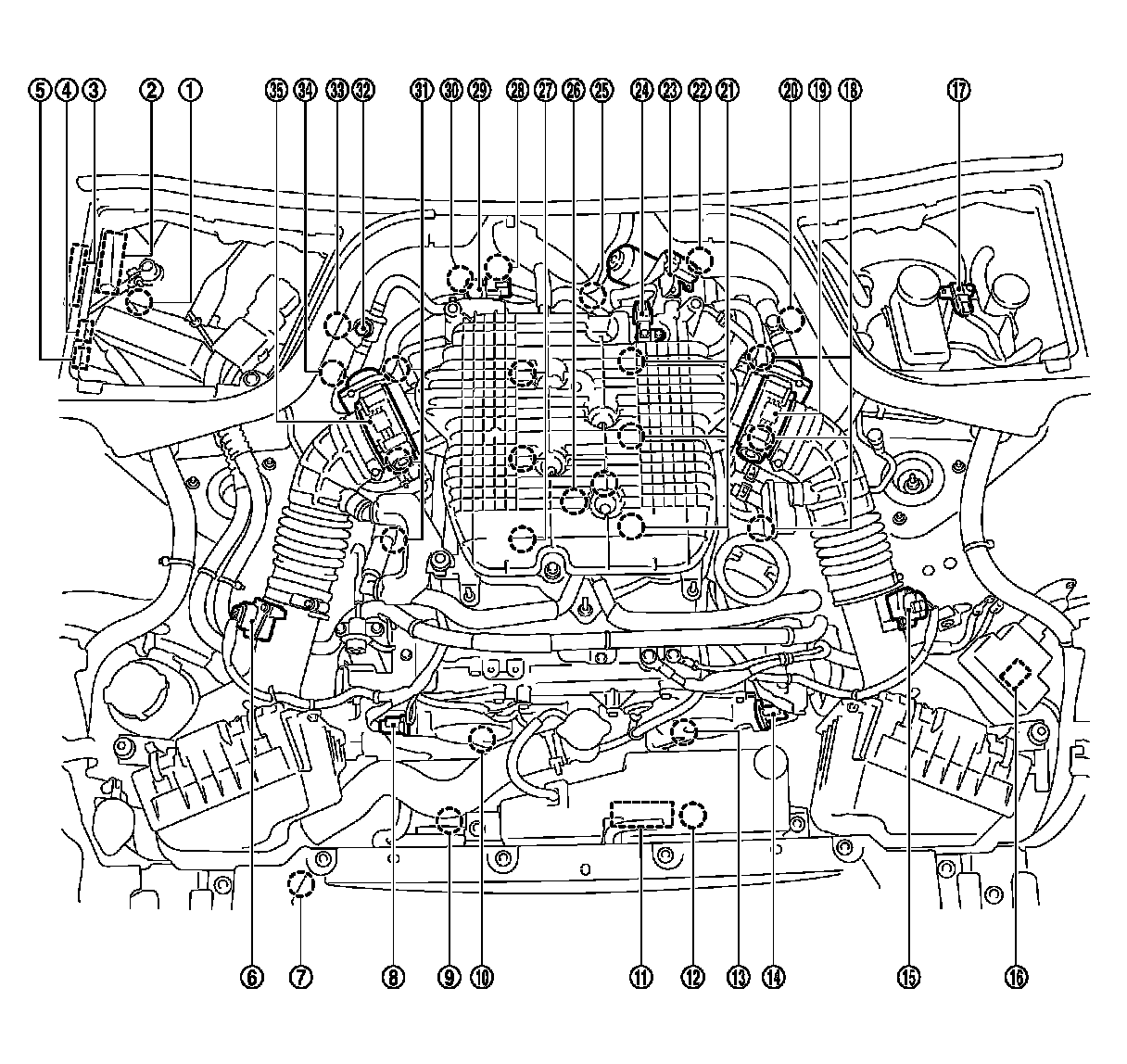 5 4 3 2 1 35 34 33 32 31 30 29 28 27 26 25 24 23 22 21 20 19 18 17

6 7 8 9 10 11 12 13 14 15 16