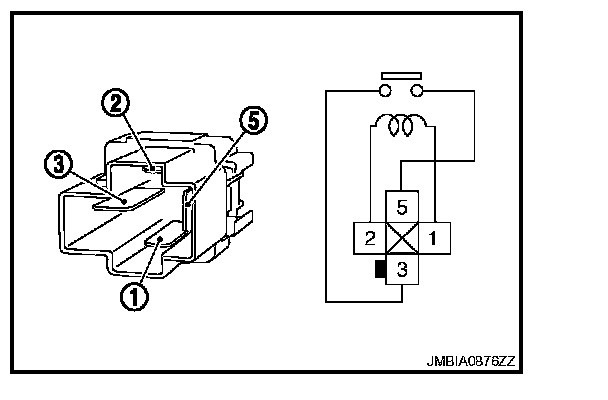 2
5
3
1
5
2
1
3
JMBIA0876ZZ