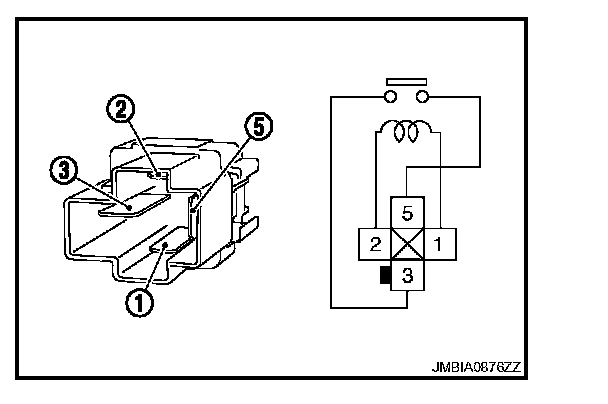 2
5
3
1
5
2
1
3
JMBIA0876ZZ