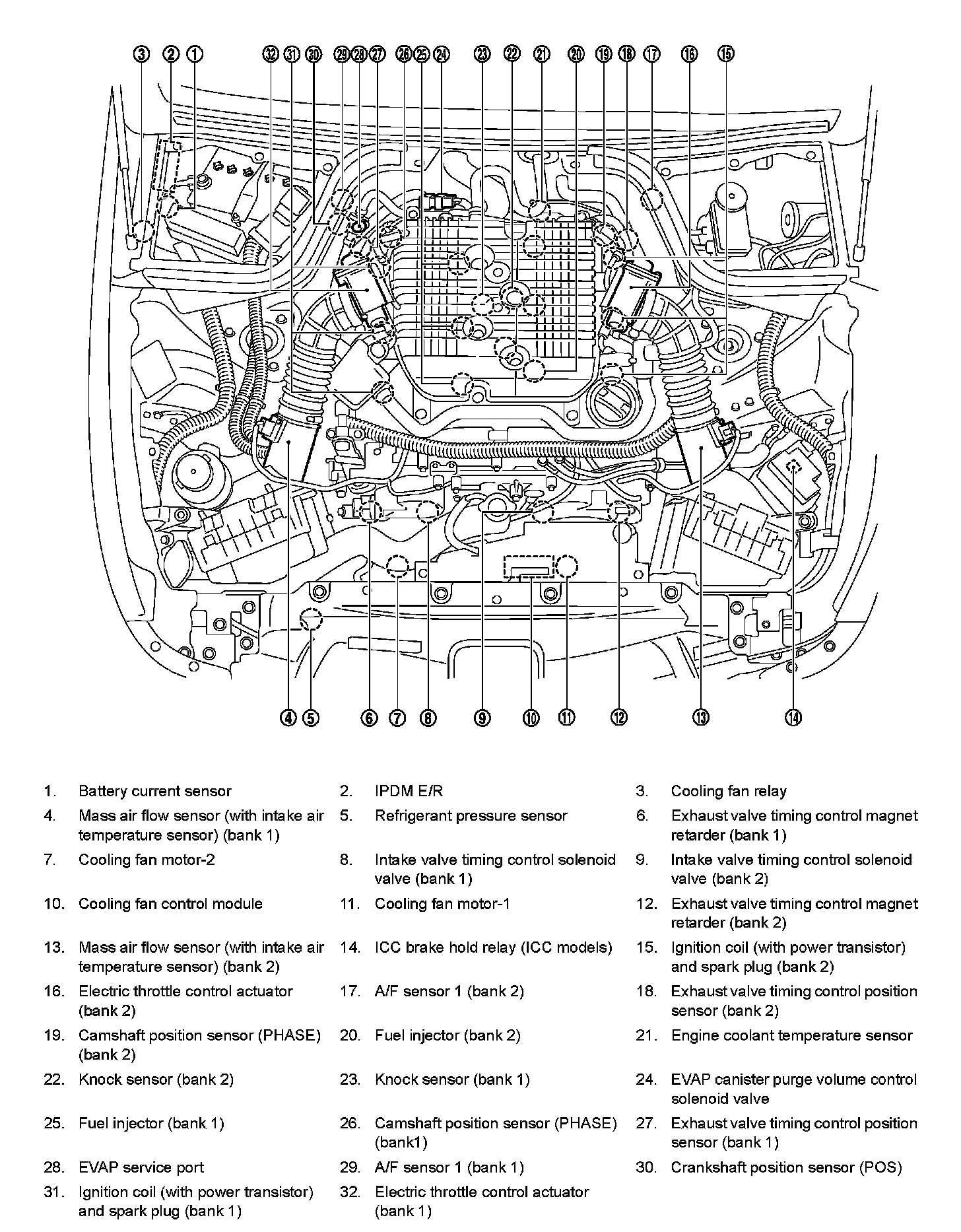 ③ ② ① ㉜ ㉛ ㉚ ㉙ ㉘ ㉗ ㉖ ㉕ ㉔ ㉓ ㉒ ㉑ ⑳ ⑲ ⑱ ⑰ ⑯ ⑮

④ ⑤ ⑥ ⑦ ⑧ ⑨ ⑩ ⑪ ⑫ ⑬ ⑭

1. Battery current sensor
2. IPDM E/R
3. Cooling fan relay
4. Mass air flow sensor (with intake air temperature sensor) (bank 1)
5. Refrigerant pressure sensor
6. Exhaust valve timing control magnet retarder (bank 1)
7. Cooling fan motor-2
8. Intake valve timing control solenoid valve (bank 1)
9. Intake valve timing control solenoid valve (bank 2)
10. Cooling fan control module
11. Cooling fan motor-1
12. Exhaust valve timing control magnet retarder (bank 2)
13. Mass air flow sensor (with intake air temperature sensor) (bank 2)
14. ICC brake hold relay (ICC models)
15. Ignition coil (with power transistor) and spark plug (bank 2)
16. Electric throttle control actuator (bank 2)
17. A/F sensor 1 (bank 2)
18. Exhaust valve timing control position sensor (bank 2)
19. Camshaft position sensor (PHASE) (bank 2)
20. Fuel injector (bank 2)
21. Engine coolant temperature sensor
22. Knock sensor (bank 2)
23. Knock sensor (bank 1)
24. EVAP canister purge volume control solenoid valve
25. Fuel injector (bank 1)
26. Camshaft position sensor (PHASE) (bank1)
27. Exhaust valve timing control position sensor (bank 1)
28. EVAP service port
29. A/F sensor 1 (bank 1)
30. Crankshaft position sensor (POS)
31. Ignition coil (with power transistor) and spark plug (bank 1)
32. Electric throttle control actuator (bank 1)