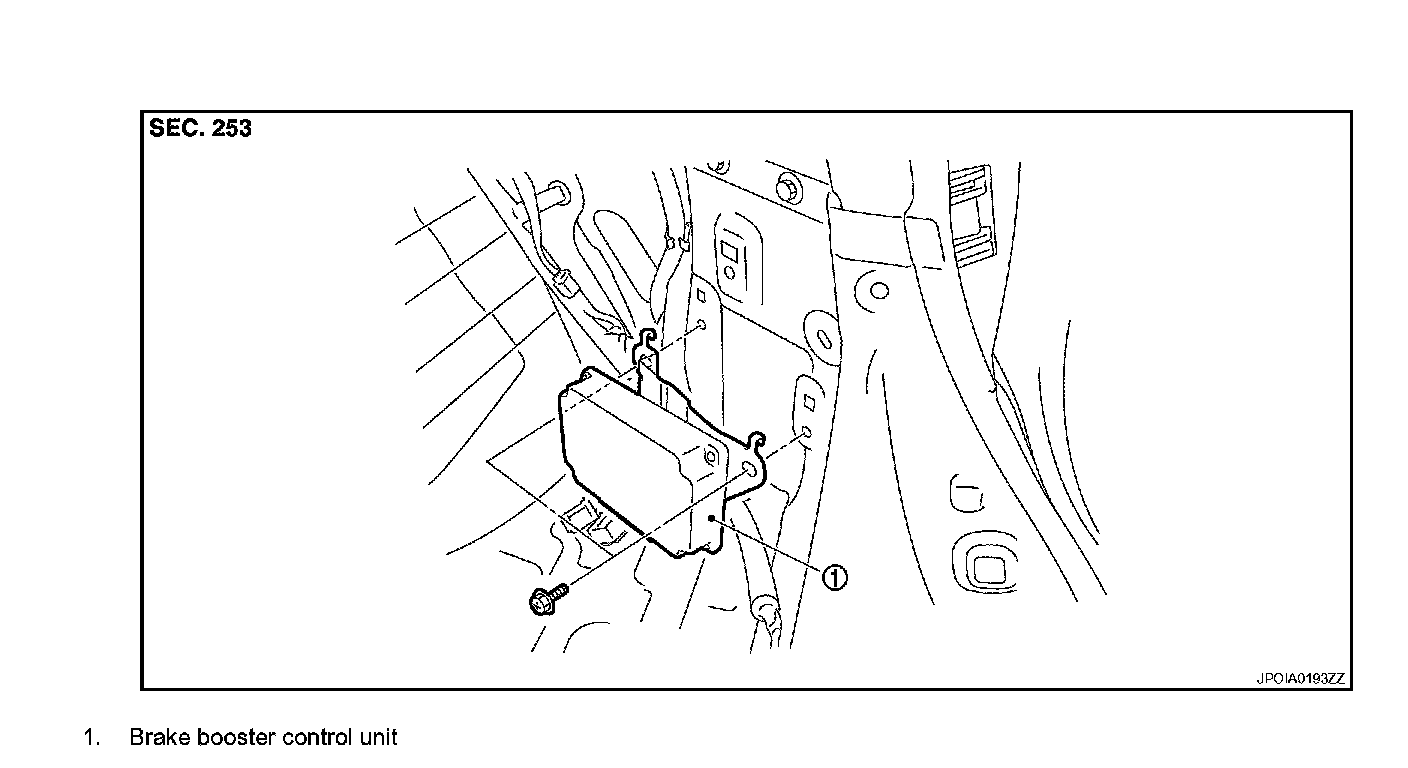 SEC. 253

①

JPOIA0193ZZ

1. Brake booster control unit