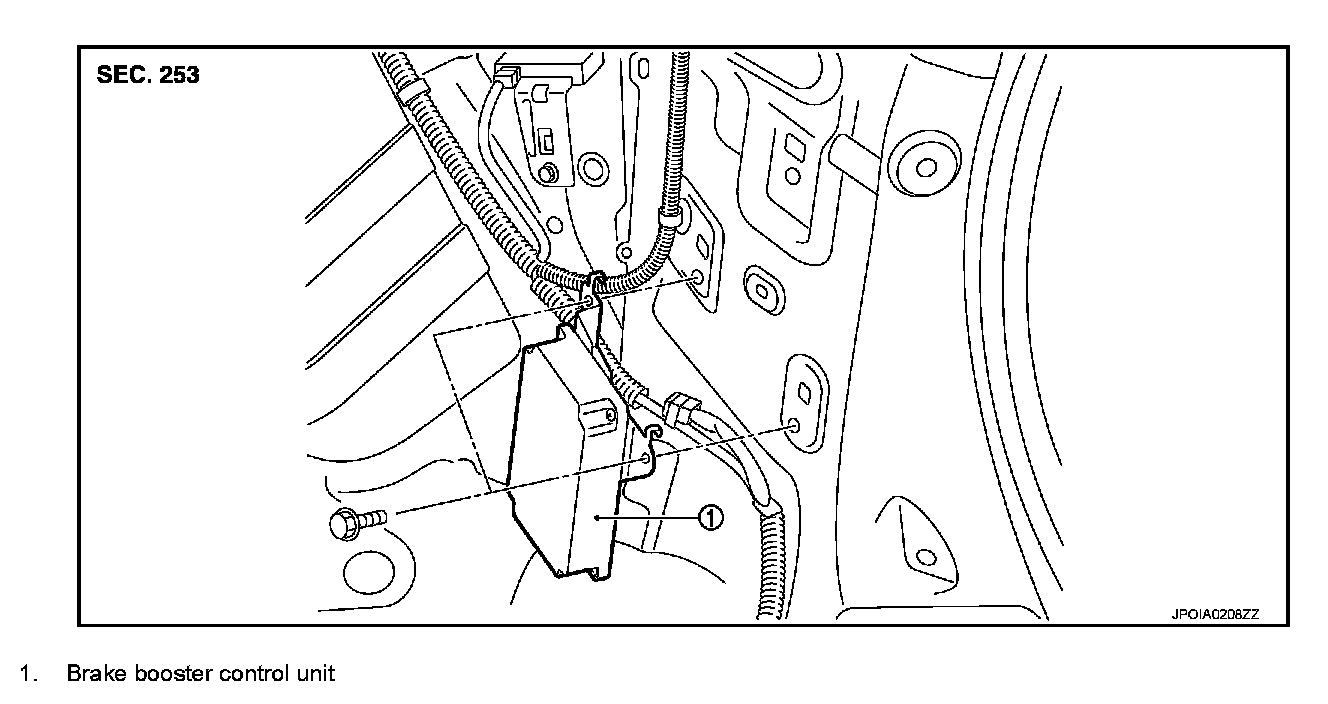 SEC. 253

1

JPOIA0208ZZ

1. Brake booster control unit