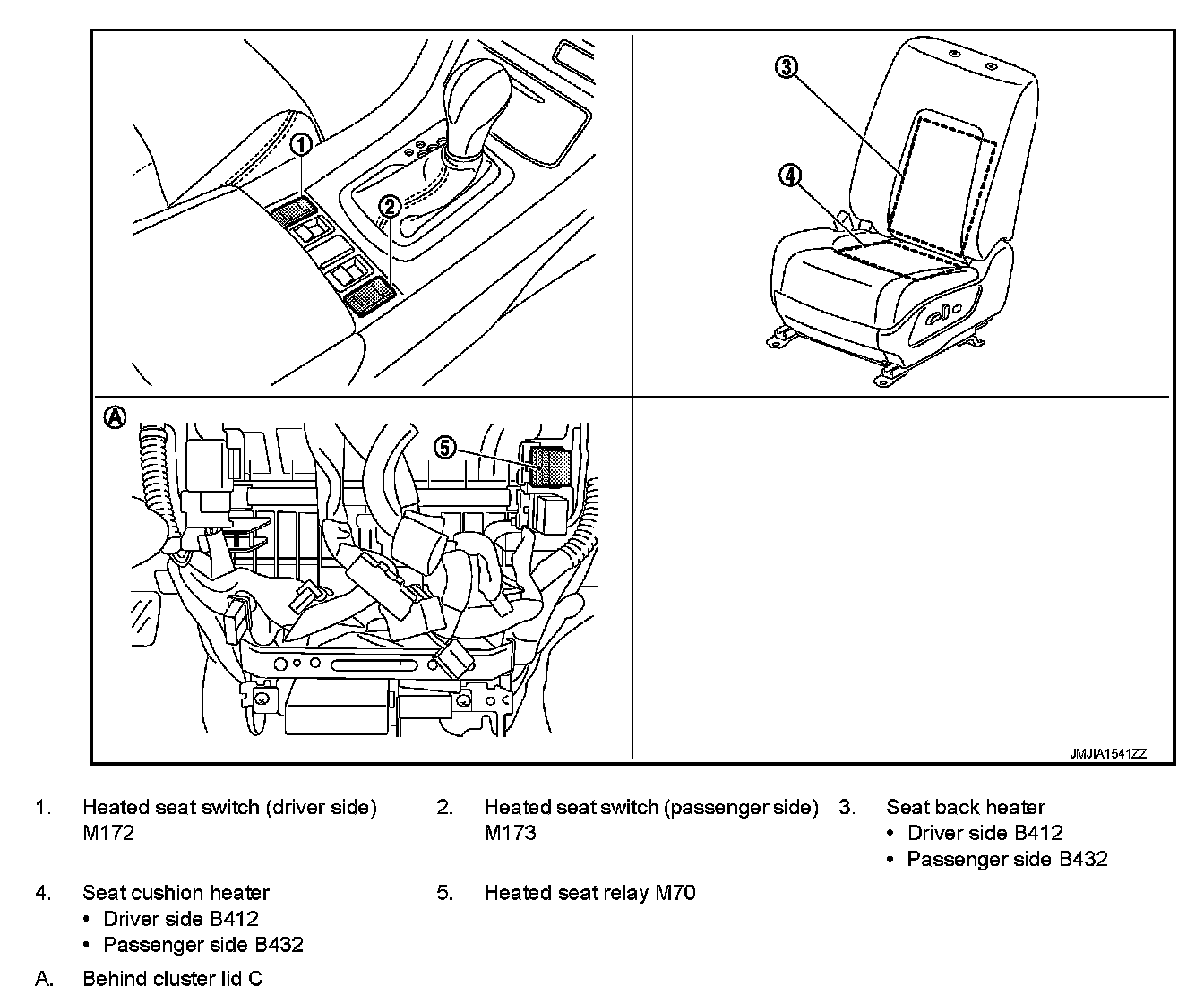 1
2
3
4
A
5
JMJIA1541ZZ

1. Heated seat switch (driver side) M172

2. Heated seat switch (passenger side) M173

3. Seat back heater
• Driver side B412
• Passenger side B432

4. Seat cushion heater
• Driver side B412
• Passenger side B432

5. Heated seat relay M70

A. Behind cluster lid C