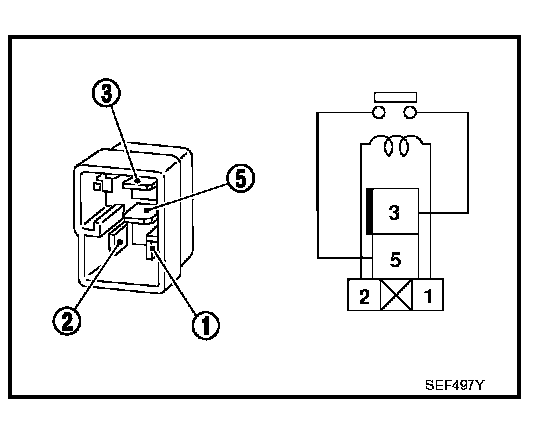 3
5
2
1
3
5
2
1
SEF497Y