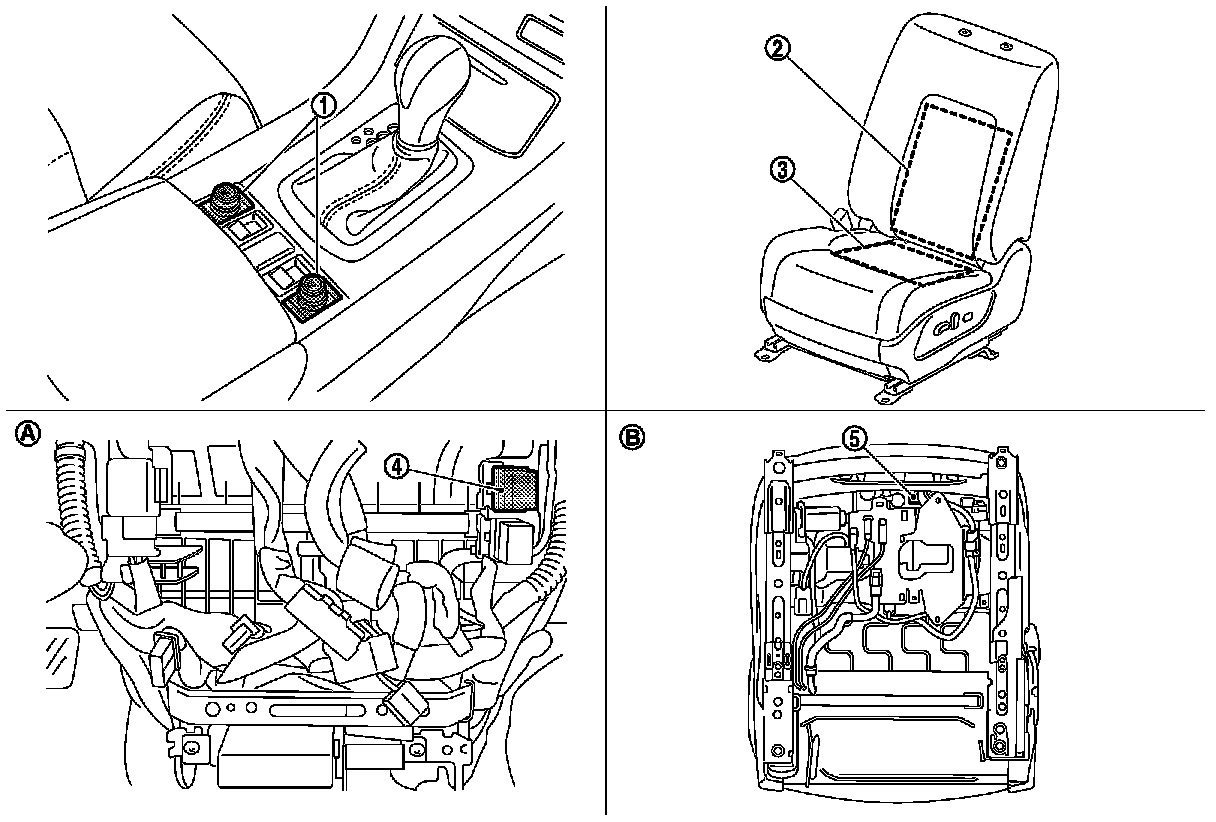 1

2

3

A

4

B

5