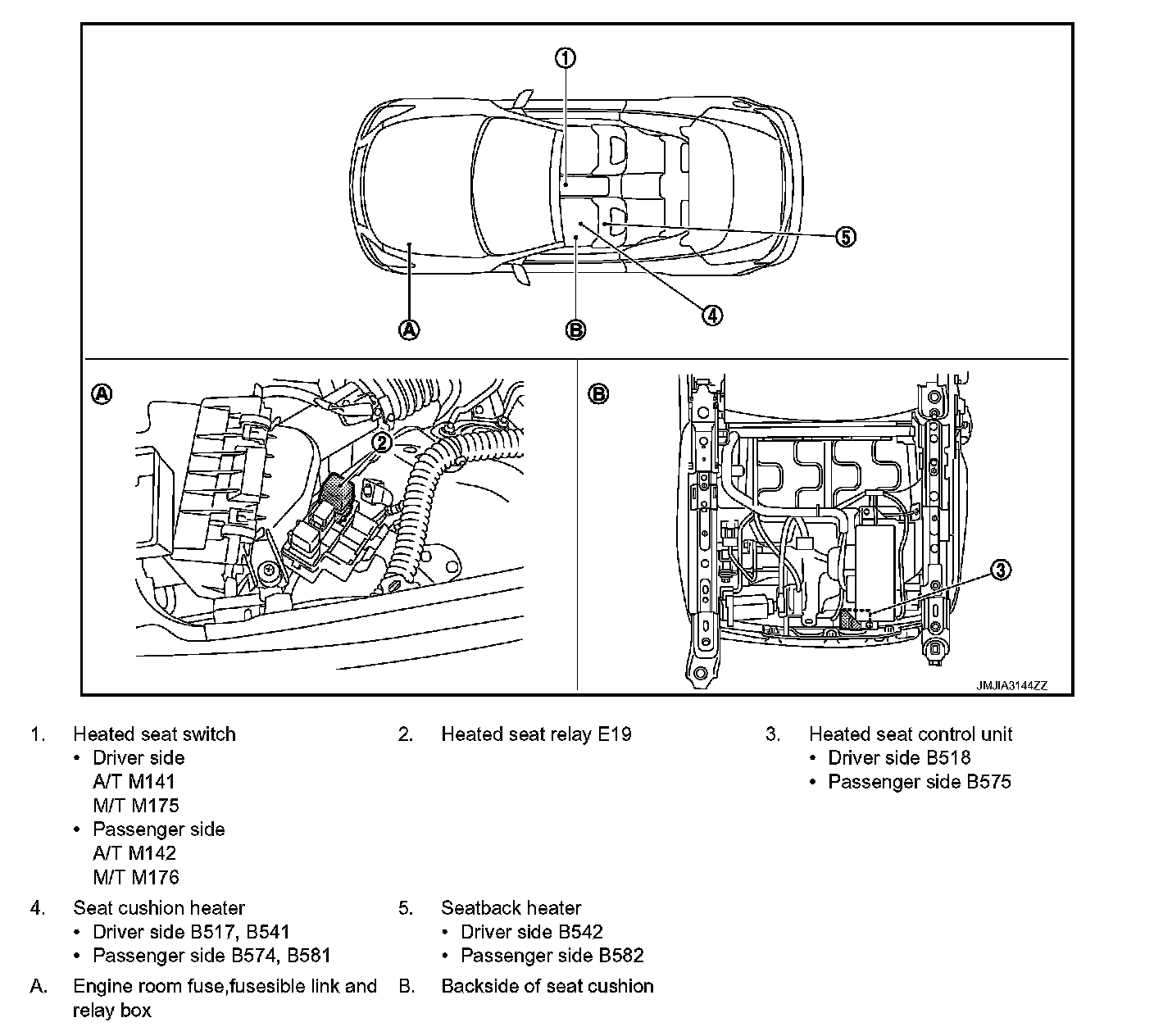 1

5

4

A

B

A

2

B

3

JMJIA3144ZZ

1. Heated seat switch
• Driver side
A/T M141
M/T M175
• Passenger side
A/T M142
M/T M176

2. Heated seat relay E19

3. Heated seat control unit
• Driver side B518
• Passenger side B575

4. Seat cushion heater
• Driver side B517, B541
• Passenger side B574, B581

5. Seatback heater
• Driver side B542
• Passenger side B582

A. Engine room fuse,fusesible link and relay box

B. Backside of seat cushion