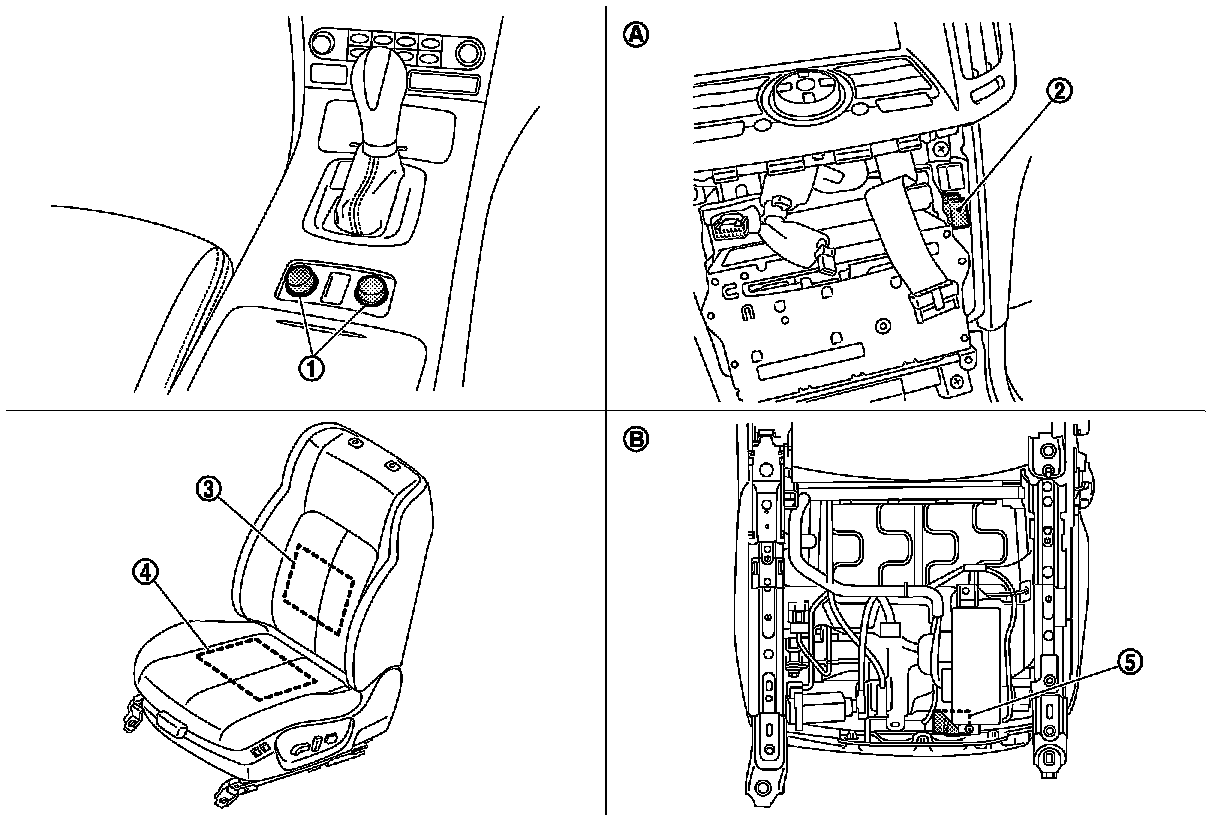 1
A
2
3
4
B
5