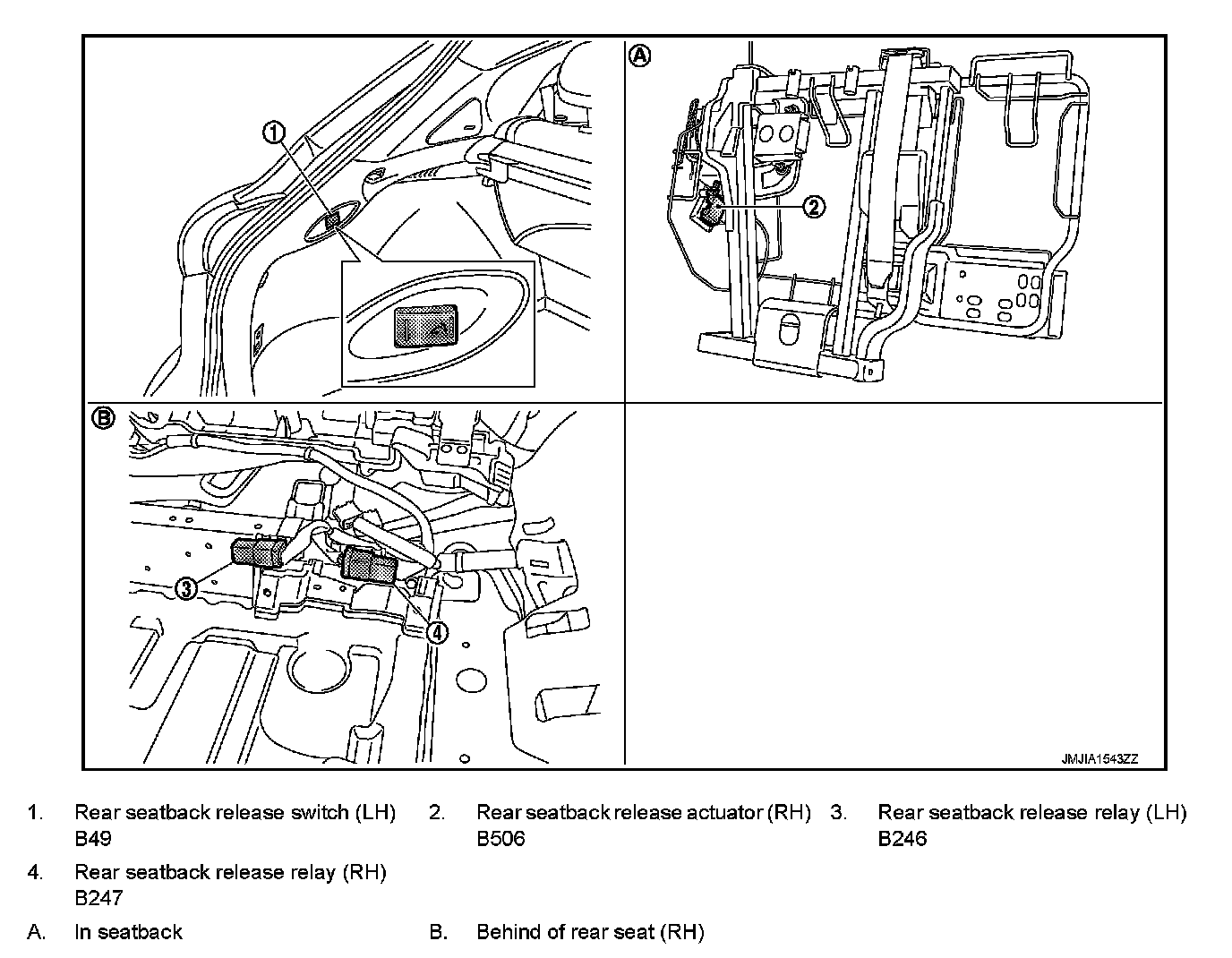 1

A

2

B

3

4

JMJIA1543ZZ

1. Rear seatback release switch (LH) B49

2. Rear seatback release actuator (RH) B506

3. Rear seatback release relay (LH) B246

4. Rear seatback release relay (RH) B247

A. In seatback

B. Behind of rear seat (RH)