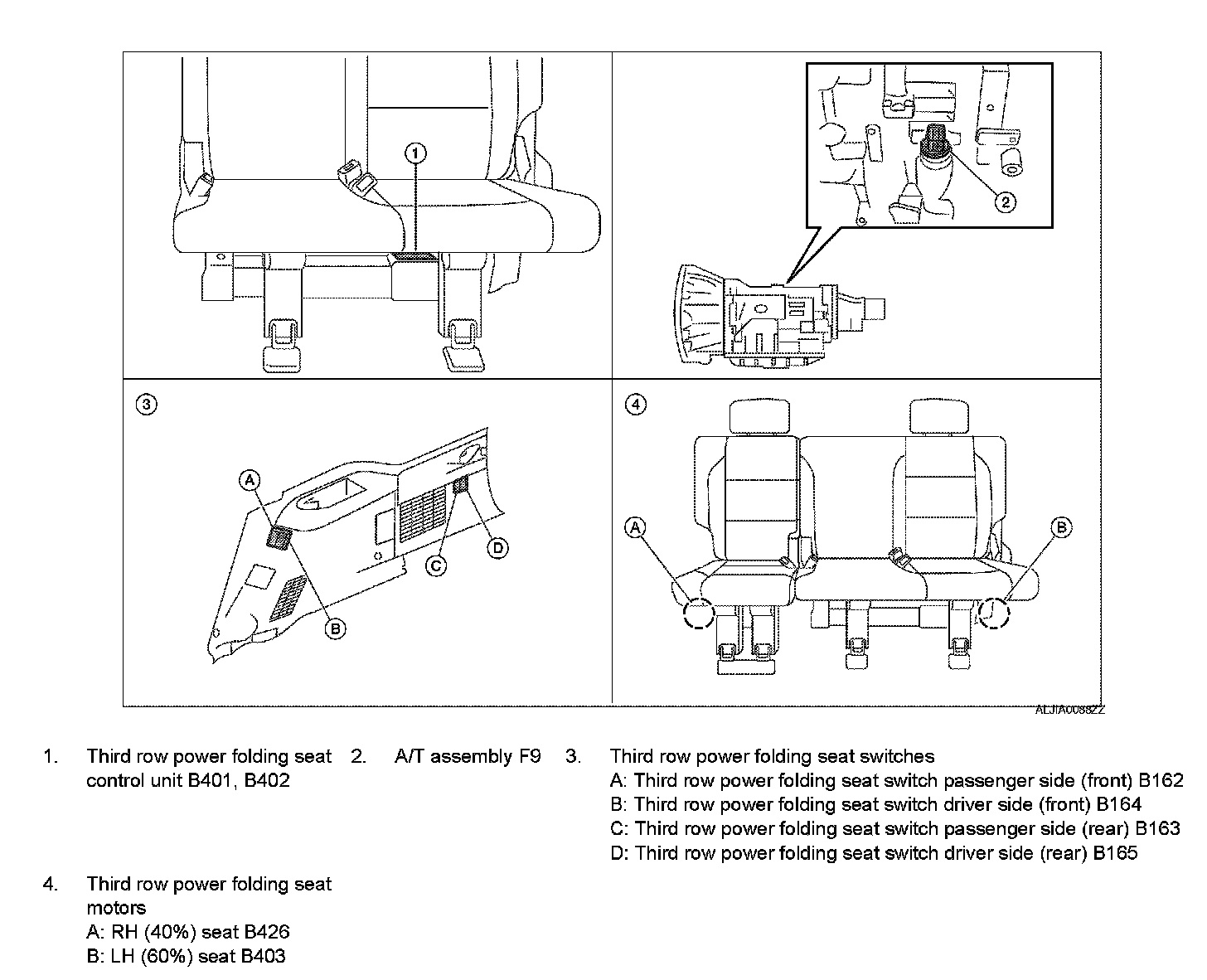 1

2

3

A

B

C

D

4

A

B

ALJIA0088ZZ

1. Third row power folding seat control unit B401, B402

2. A/T assembly F9

3. Third row power folding seat switches
A: Third row power folding seat switch passenger side (front) B162
B: Third row power folding seat switch driver side (front) B164
C: Third row power folding seat switch passenger side (rear) B163
D: Third row power folding seat switch driver side (rear) B165

4. Third row power folding seat motors
A: RH (40%) seat B426
B: LH (60%) seat B403