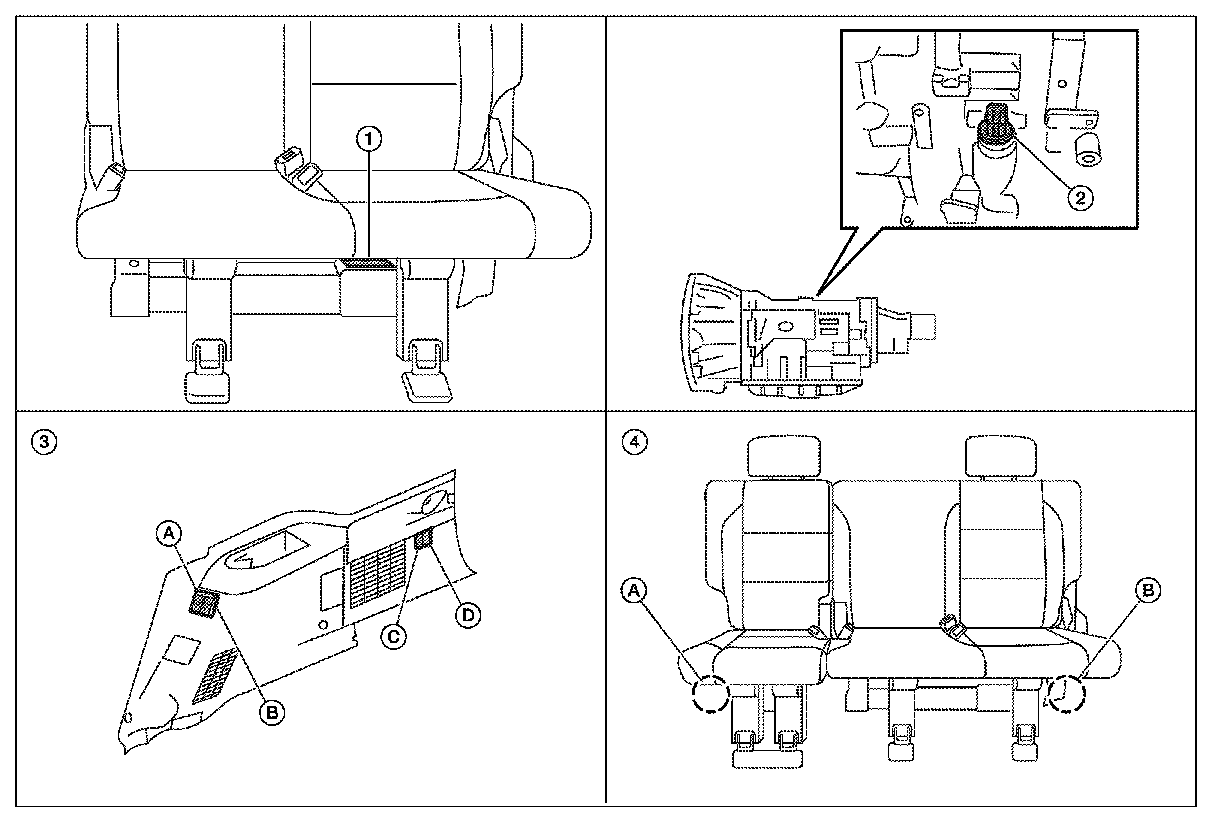 1
2
3
A
B
C
D
4
A
B