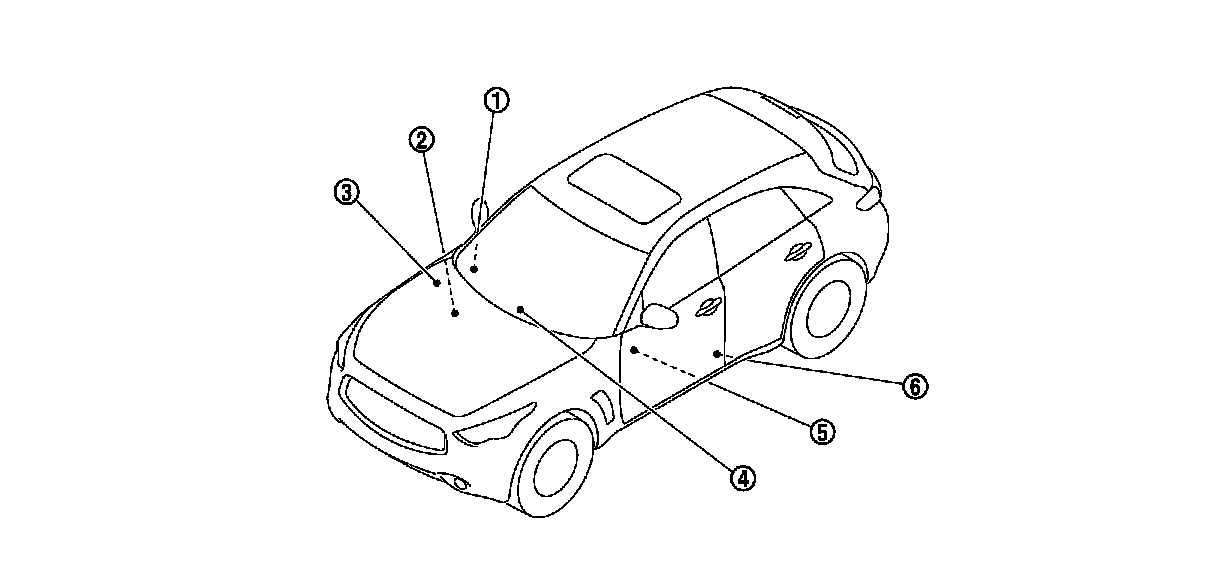 ①
②
③
④
⑤
⑥