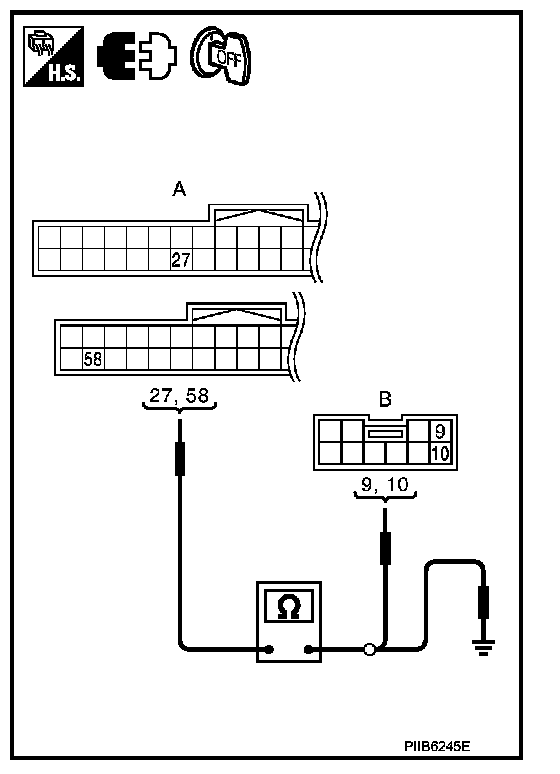 H.S.

OFF

A

27

58

27, 58

B

9

10

9, 10

Ω

PIIB6245E