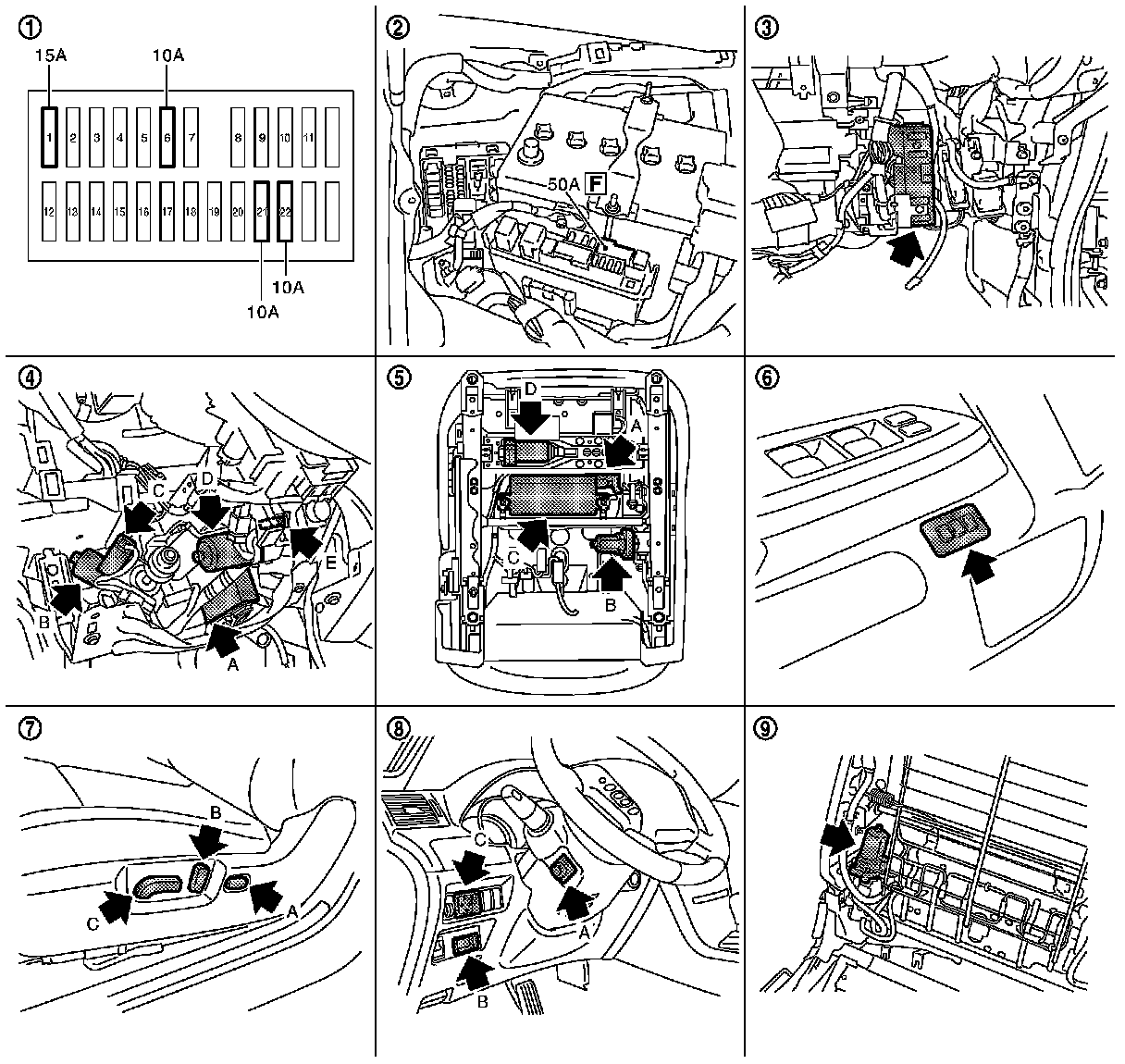 ①

15A
10A
1 2 3 4 5 6 7 8 9 10 11
12 13 14 15 16 17 18 19 20 21 22
10A
10A

②

50A F

③

④

C D
E
B
A

⑤

D
A
C
B

⑥

⑦

B
C
A

⑧

C
A
B

⑨