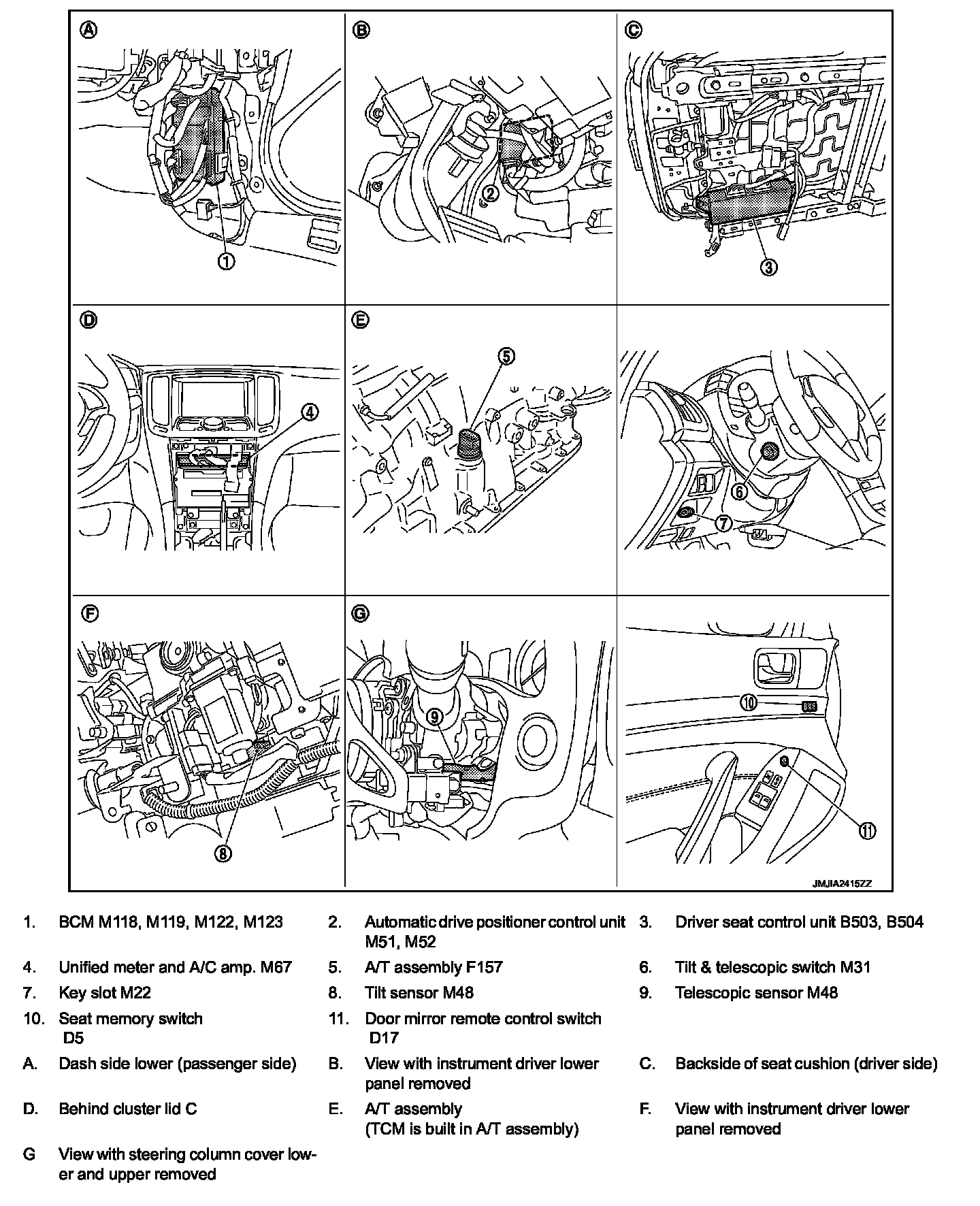 A
1
B
2
C
3
D
4
E
5
6
7
F
8
G
9
10
11
JMJIA2415ZZ

1. BCM M118, M119, M122, M123
2. Automatic drive positioner control unit M51, M52
3. Driver seat control unit B503, B504
4. Unified meter and A/C amp. M67
5. A/T assembly F157
6. Tilt & telescopic switch M31
7. Key slot M22
8. Tilt sensor M48
9. Telescopic sensor M48
10. Seat memory switch D5
11. Door mirror remote control switch D17
A. Dash side lower (passenger side)
B. View with instrument driver lower panel removed
C. Backside of seat cushion (driver side)
D. Behind cluster lid C
E. A/T assembly (TCM is built in A/T assembly)
F. View with instrument driver lower panel removed
G View with steering column cover lower and upper removed