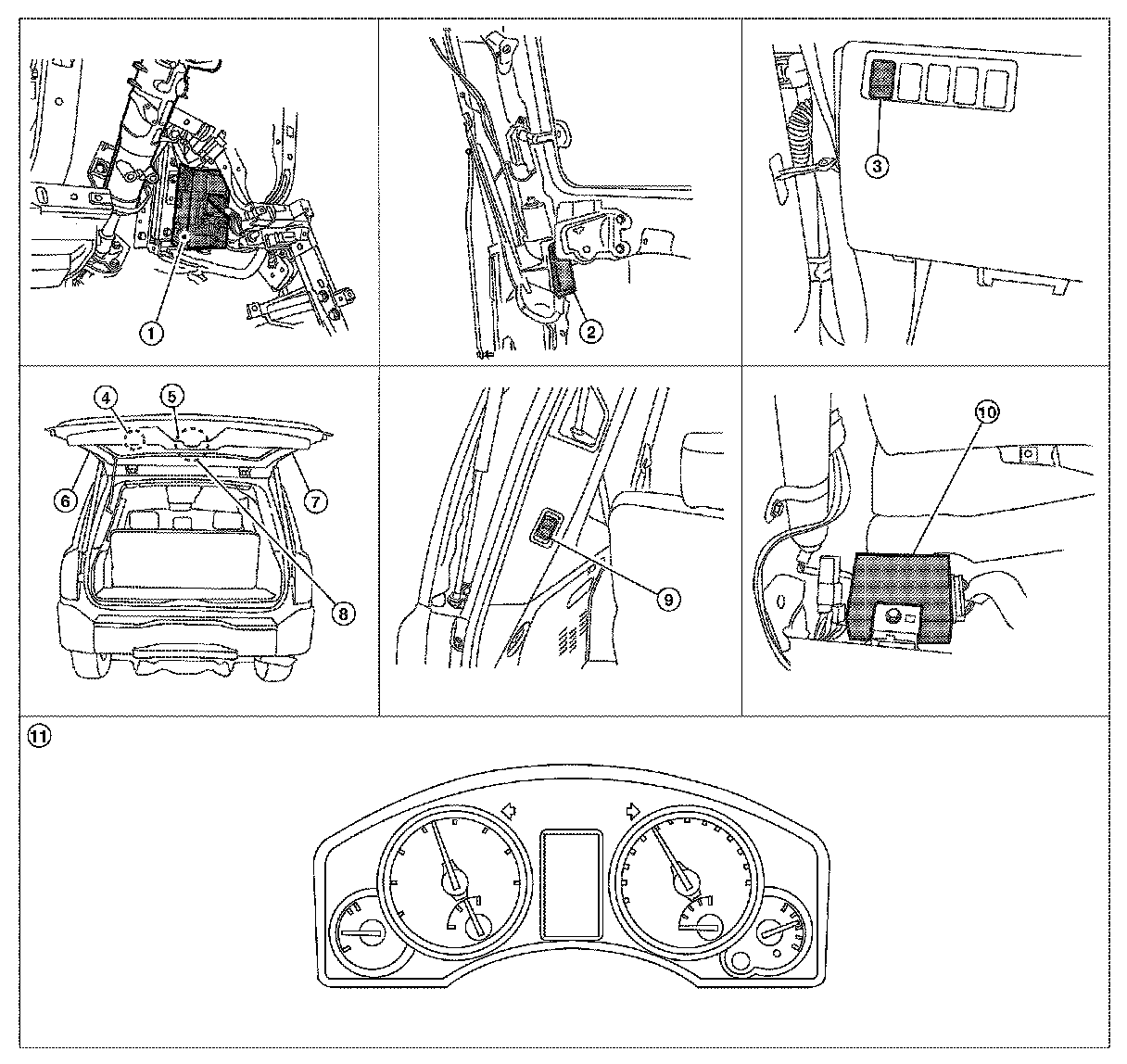 1
2
3
4
5
6
7
8
9
10
11