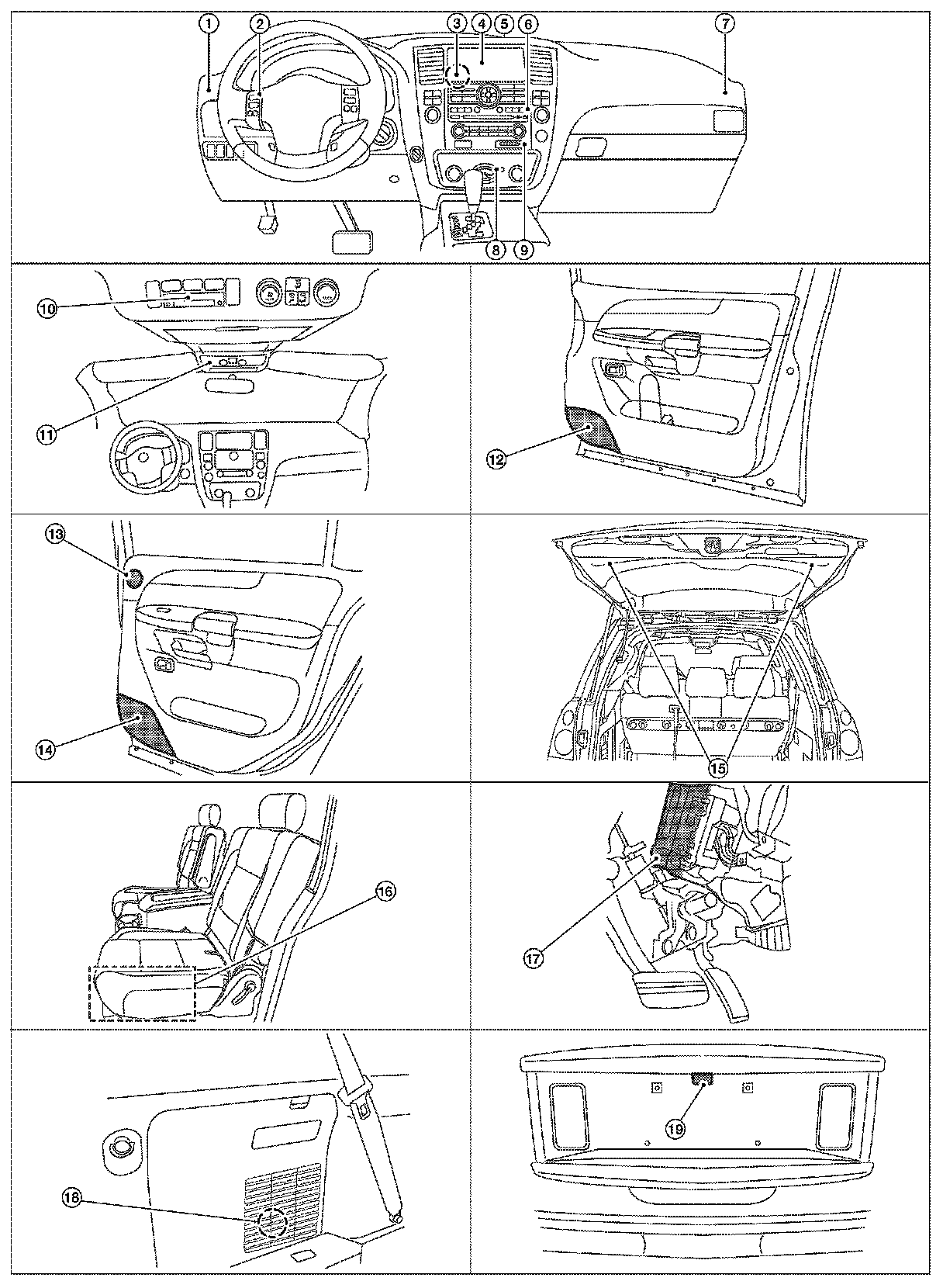 1
2
3
4
5
6
7
8
9
10
11
12
13
14
15
16
17
18
19