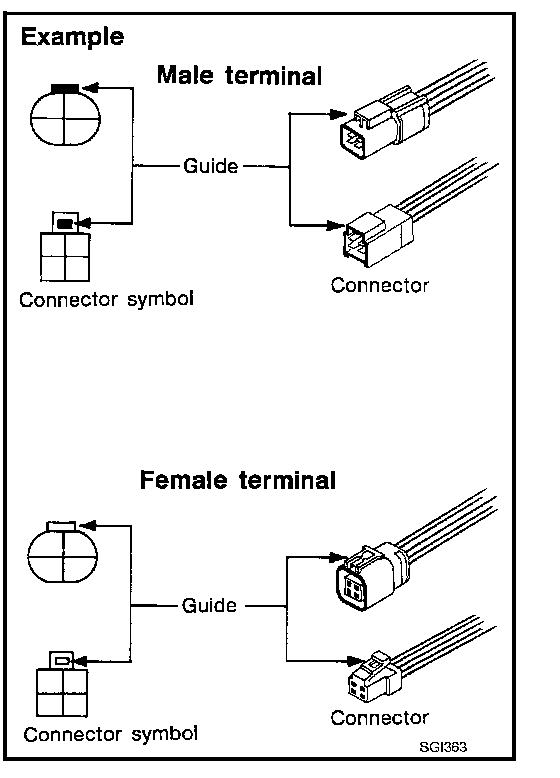 Example

Male terminal

Guide

Connector symbol

Connector

Female terminal

Guide

Connector symbol

Connector

SGI363