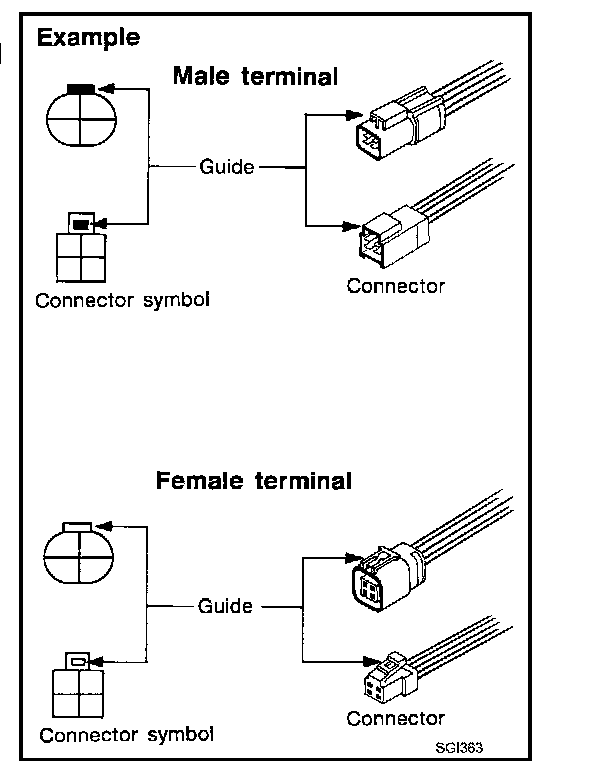 Example

Male terminal

Guide

Connector symbol

Connector

Female terminal

Guide

Connector symbol

Connector

SGI363