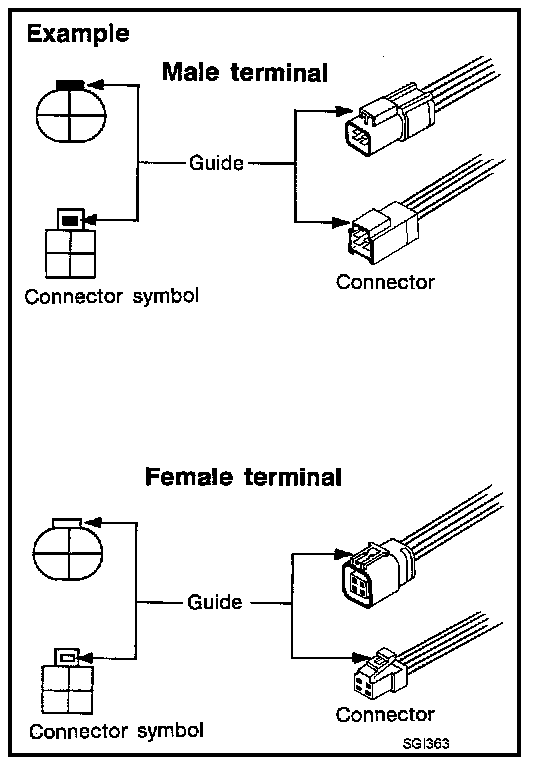 Example

Male terminal

Guide

Connector symbol

Connector

Female terminal

Guide

Connector symbol

Connector

SGI363