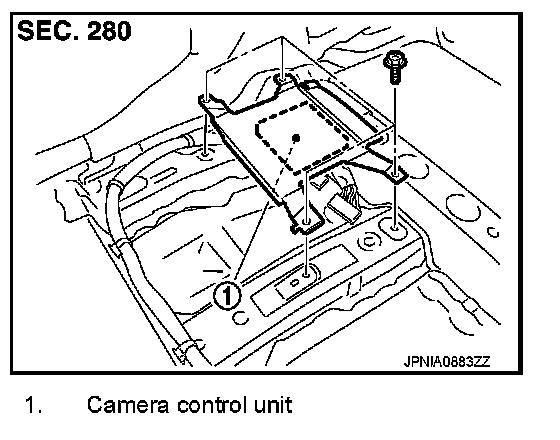 SEC. 280

1

JPNIA0883ZZ

1. Camera control unit