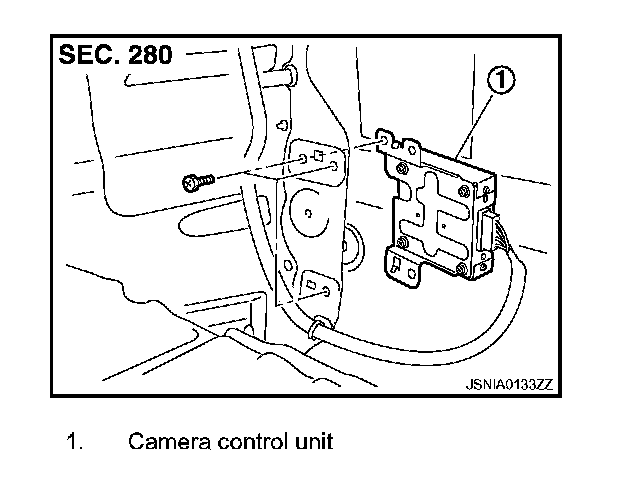 SEC. 280

1

JSNIA0133ZZ

1. Camera control unit