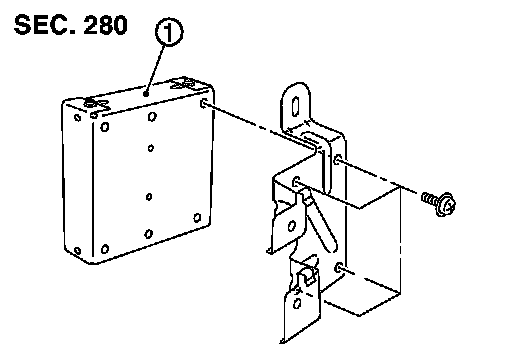 SEC. 280

1