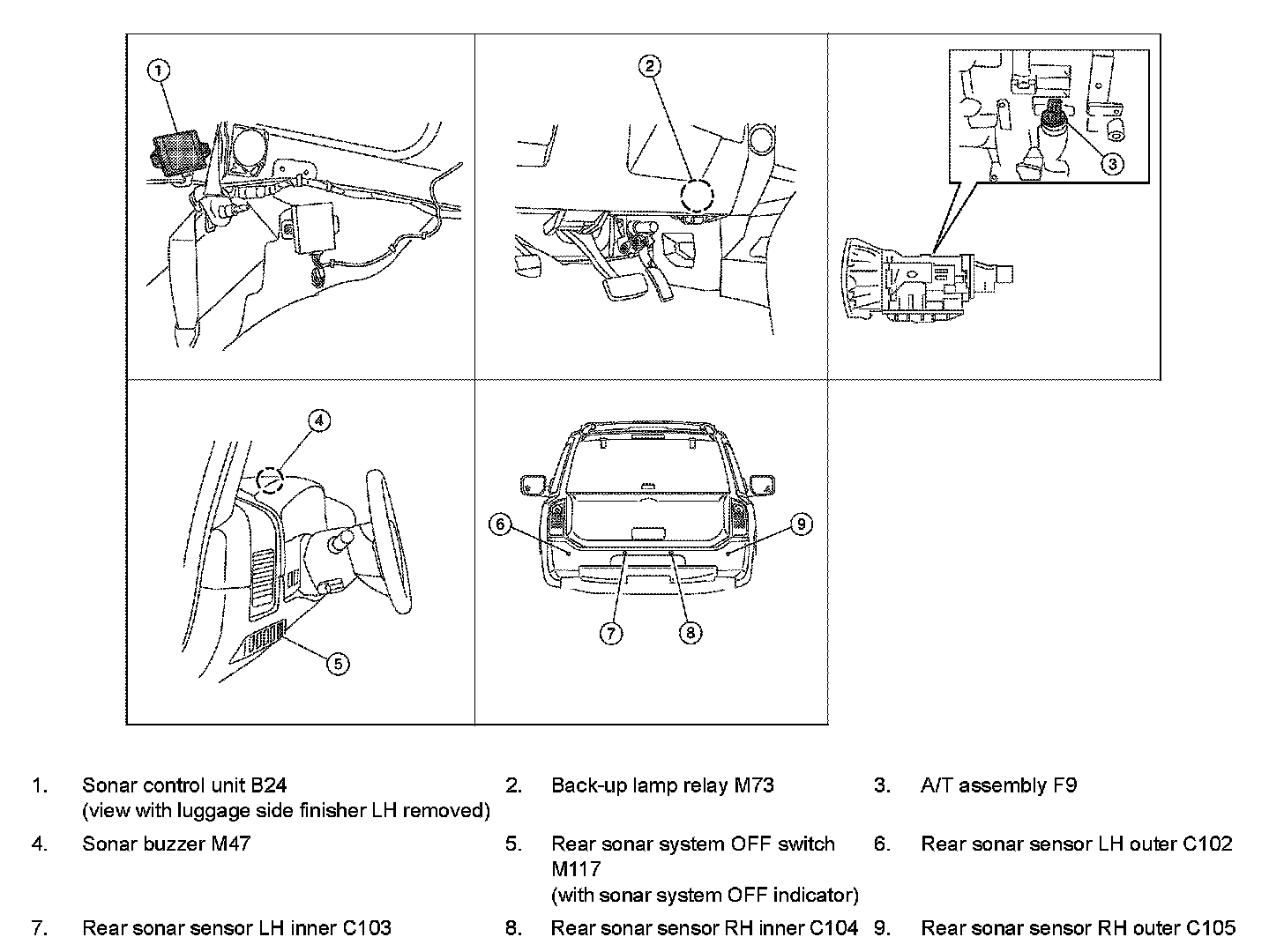 1

2

3

4

5

6

9

7

8

1. Sonar control unit B24 (view with luggage side finisher LH removed)

2. Back-up lamp relay M73

3. A/T assembly F9

4. Sonar buzzer M47

5. Rear sonar system OFF switch M117 (with sonar system OFF indicator)

6. Rear sonar sensor LH outer C102

7. Rear sonar sensor LH inner C103

8. Rear sonar sensor RH inner C104

9. Rear sonar sensor RH outer C105