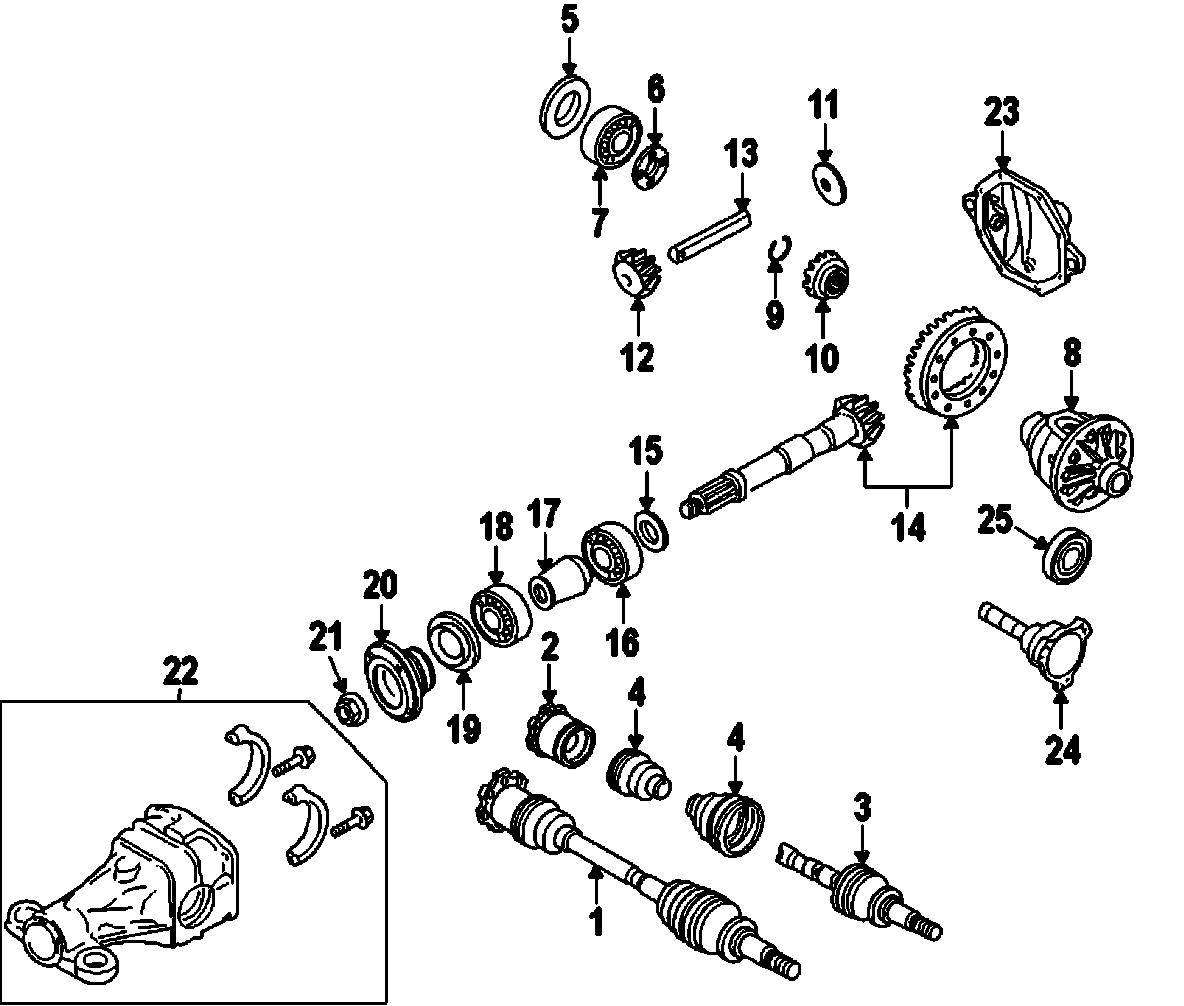 5
6
11
23
13
7
9
12
10
8
15
14
17
18
25
20
16
21
2
22
19
4
4
24
3
1