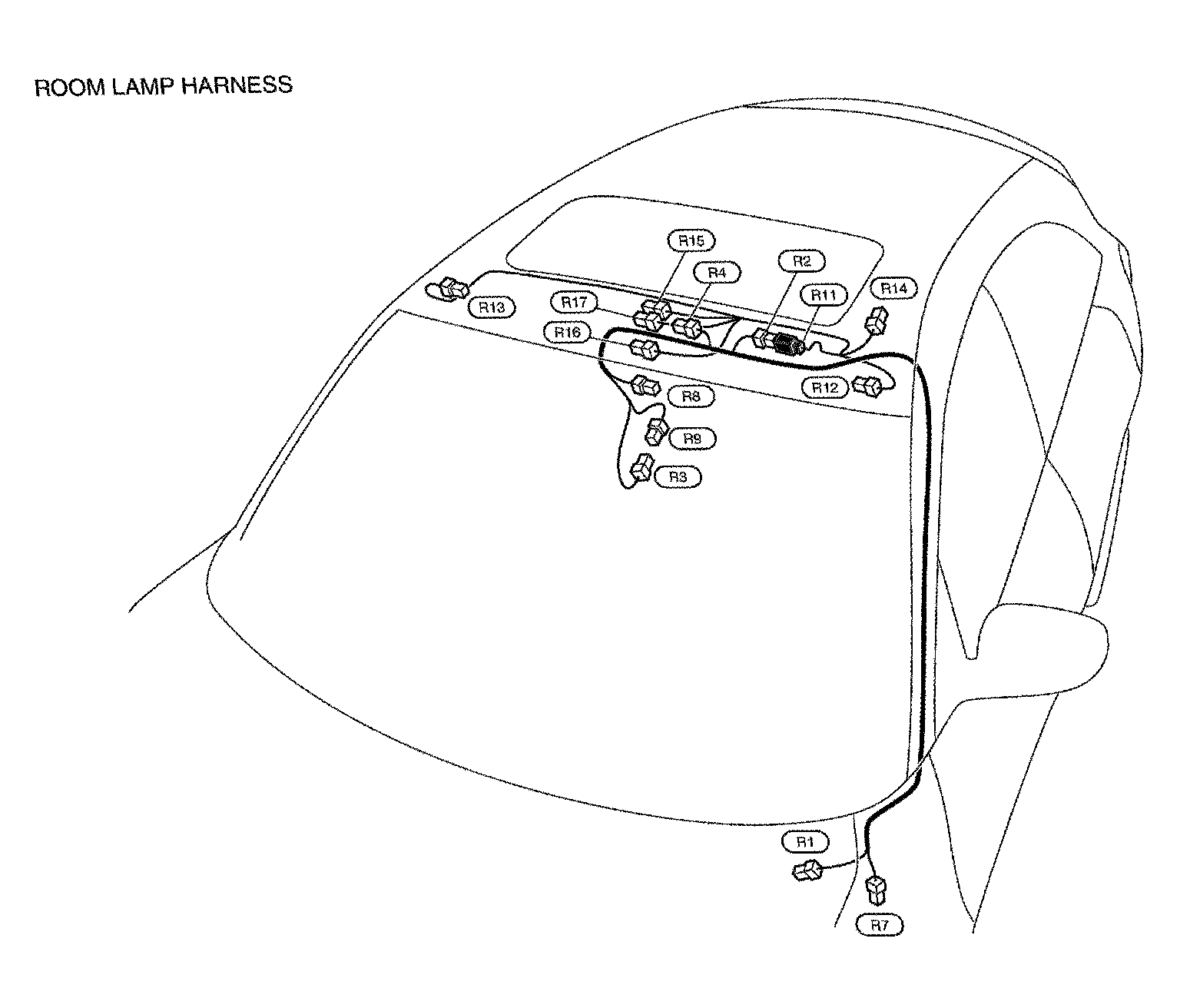 ROOM LAMP HARNESS

R15
R4
R2
R11
R14
R13
R17
R16
R12
R8
R9
R3
R1
R7