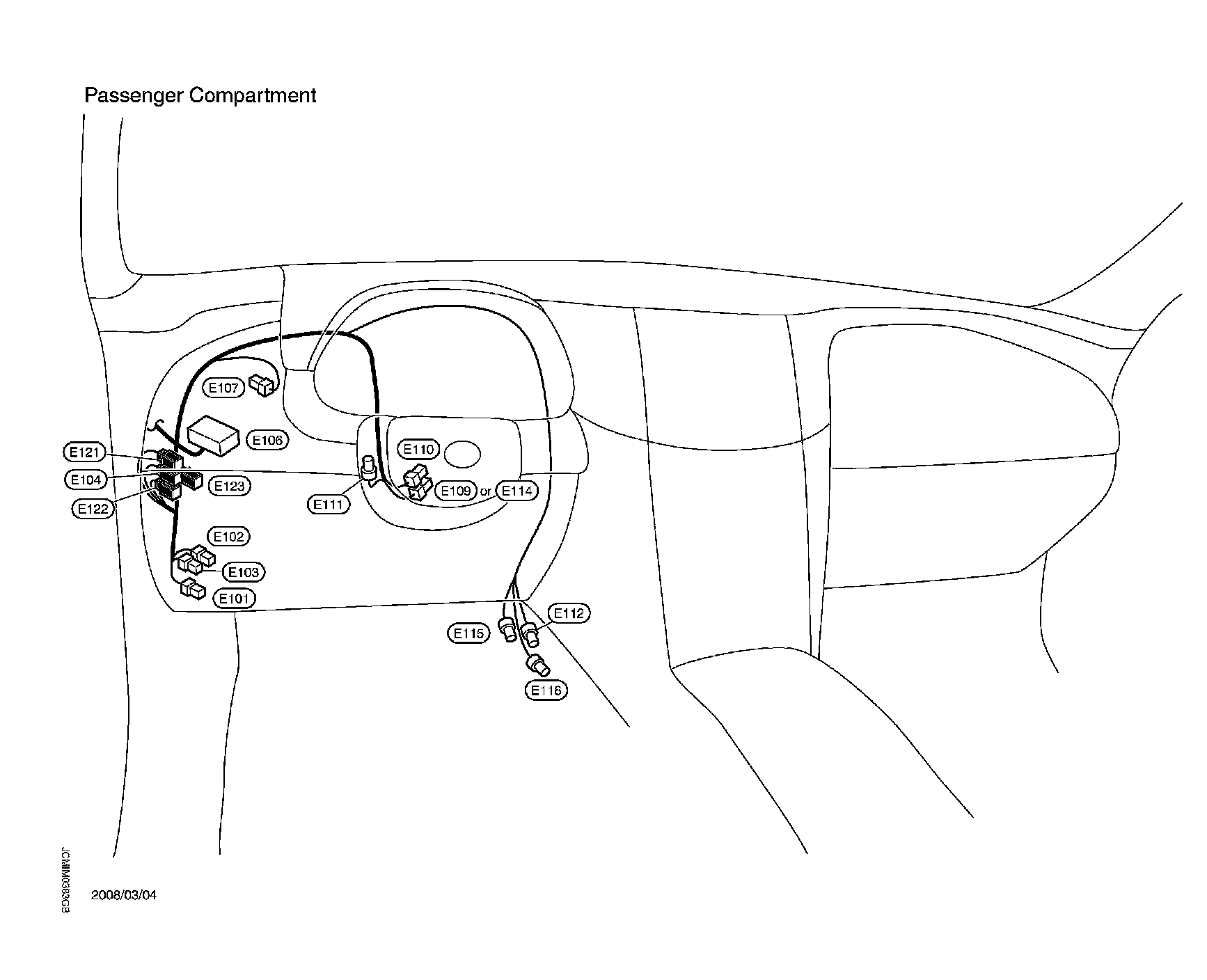 Passenger Compartment

E107

E106

E121

E104

E123

E122

E110

E111

E109 or E114

E102

E103

E101

E112

E115

E116

JCMM0383GB

2008/03/04