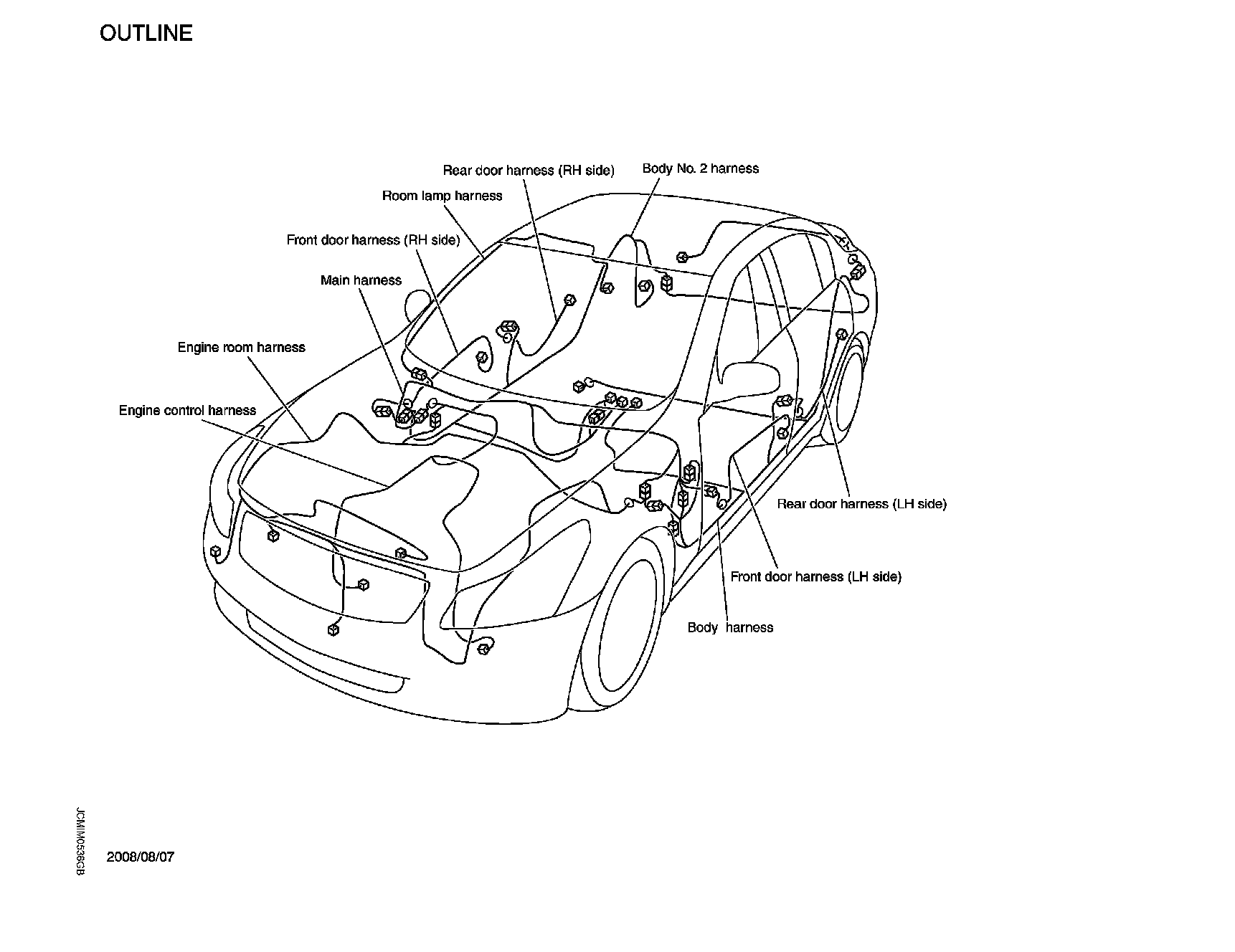 OUTLINE

Rear door harness (RH side)

Body No. 2 harness

Room lamp harness

Front door harness (RH side)

Main harness

Engine room harness

Engine control harness

Rear door harness (LH side)

Front door harness (LH side)

Body harness

JCMIM0536GB

2008/08/07