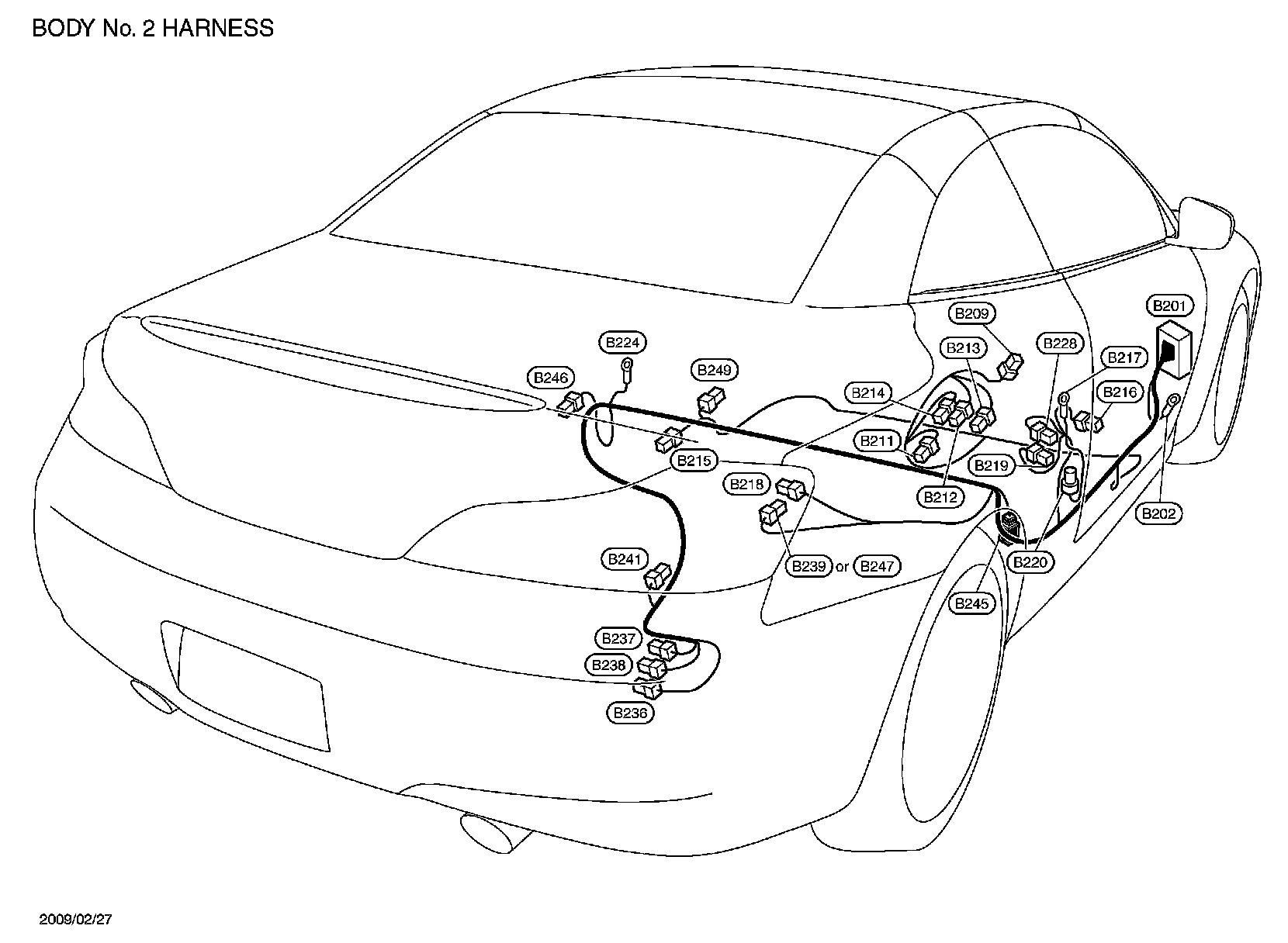 BODY No. 2 HARNESS

B209
B201
B224
B213
B228
B217
B246
B249
B214
B216
B211
B215
B219
B218
B212
B202
B241
B239 or B247
B220
B245
B237
B238
B236

2009/02/27