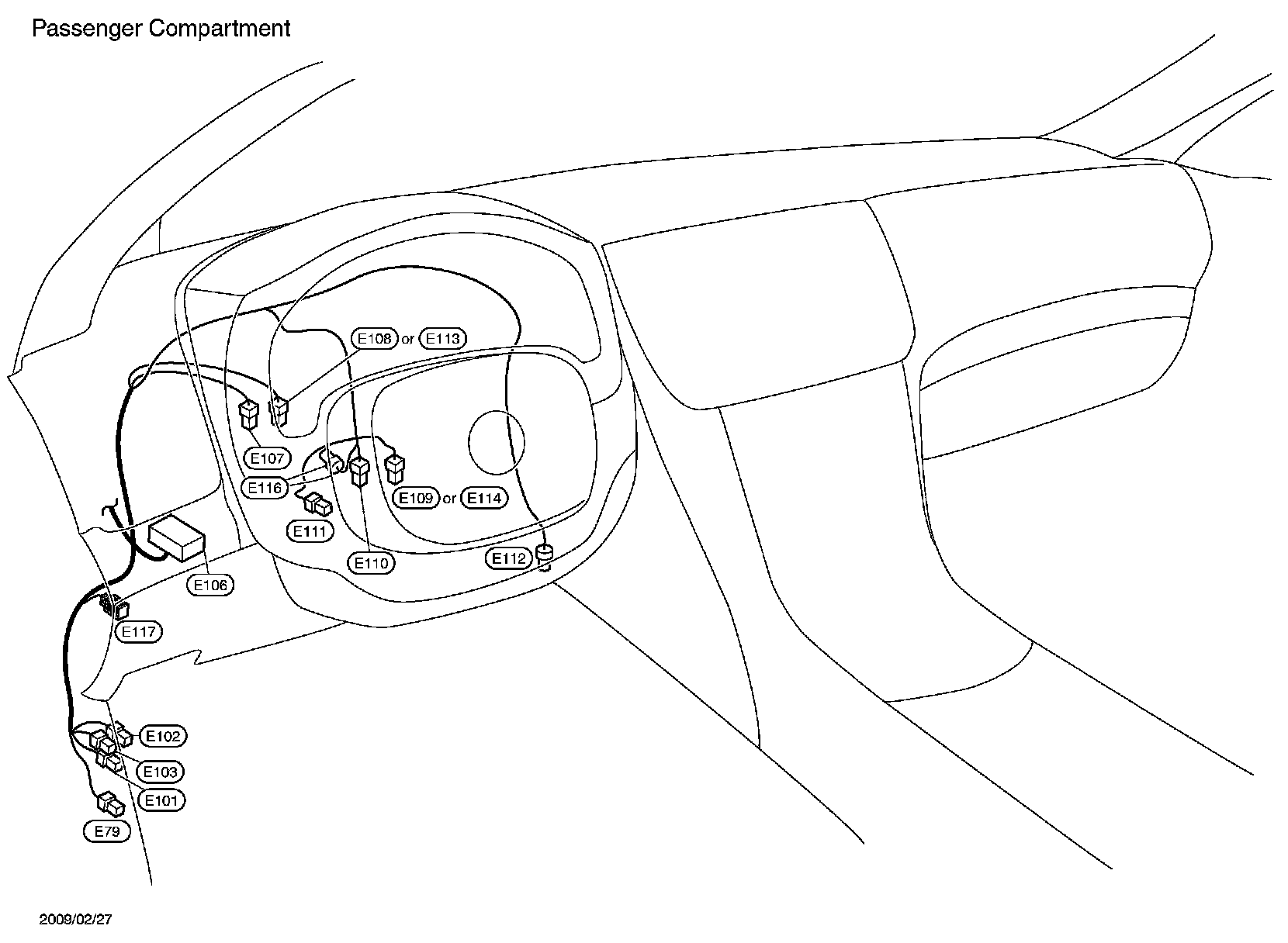 Passenger Compartment

E108 or E113

E107

E116

E109 or E114

E111

E110

E112

E106

E117

E102

E103

E101

E79

2009/02/27