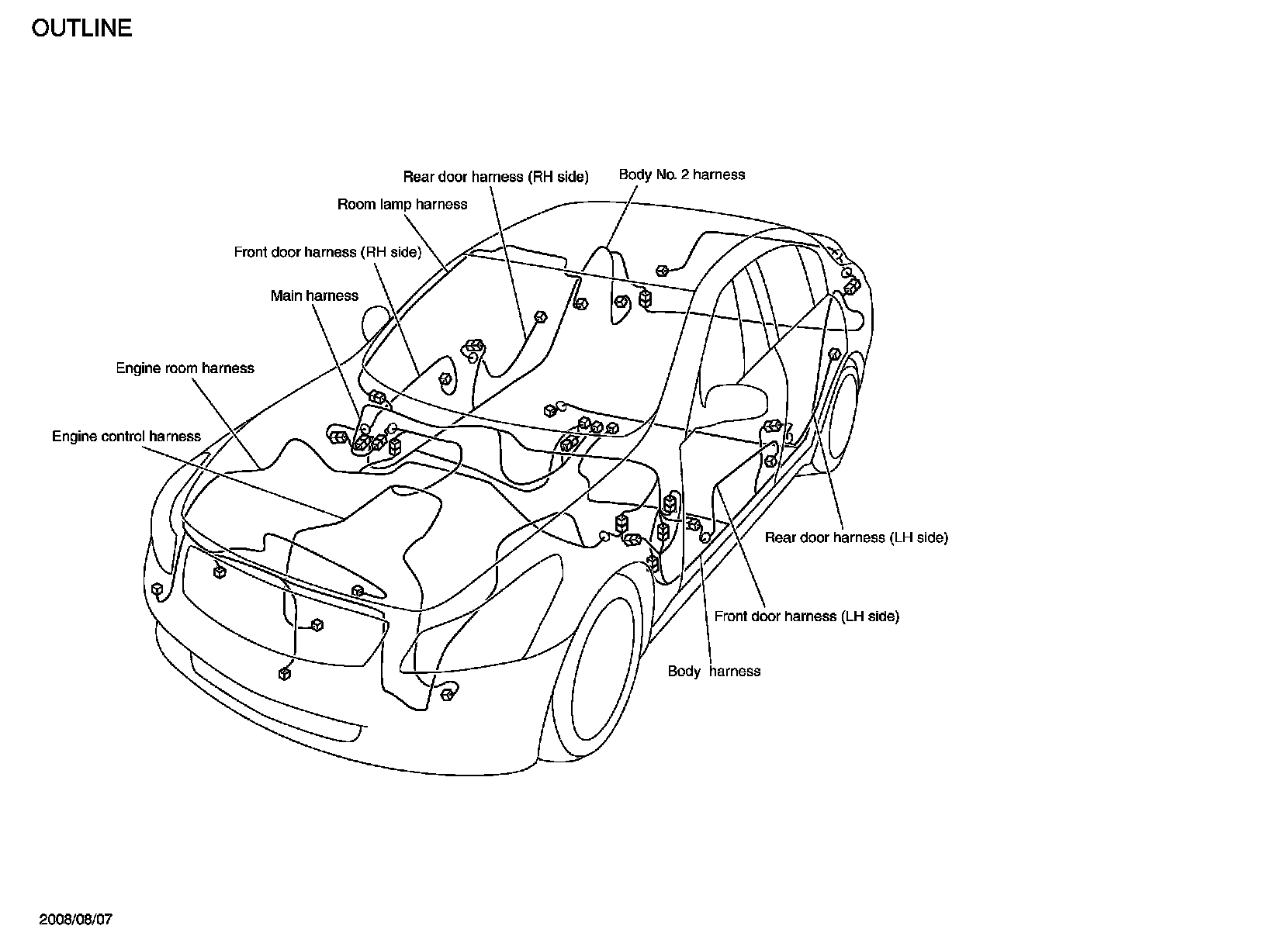 OUTLINE

Rear door harness (RH side)

Body No. 2 harness

Room lamp harness

Front door harness (RH side)

Main harness

Engine room harness

Engine control harness

Rear door harness (LH side)

Front door harness (LH side)

Body harness

2008/08/07