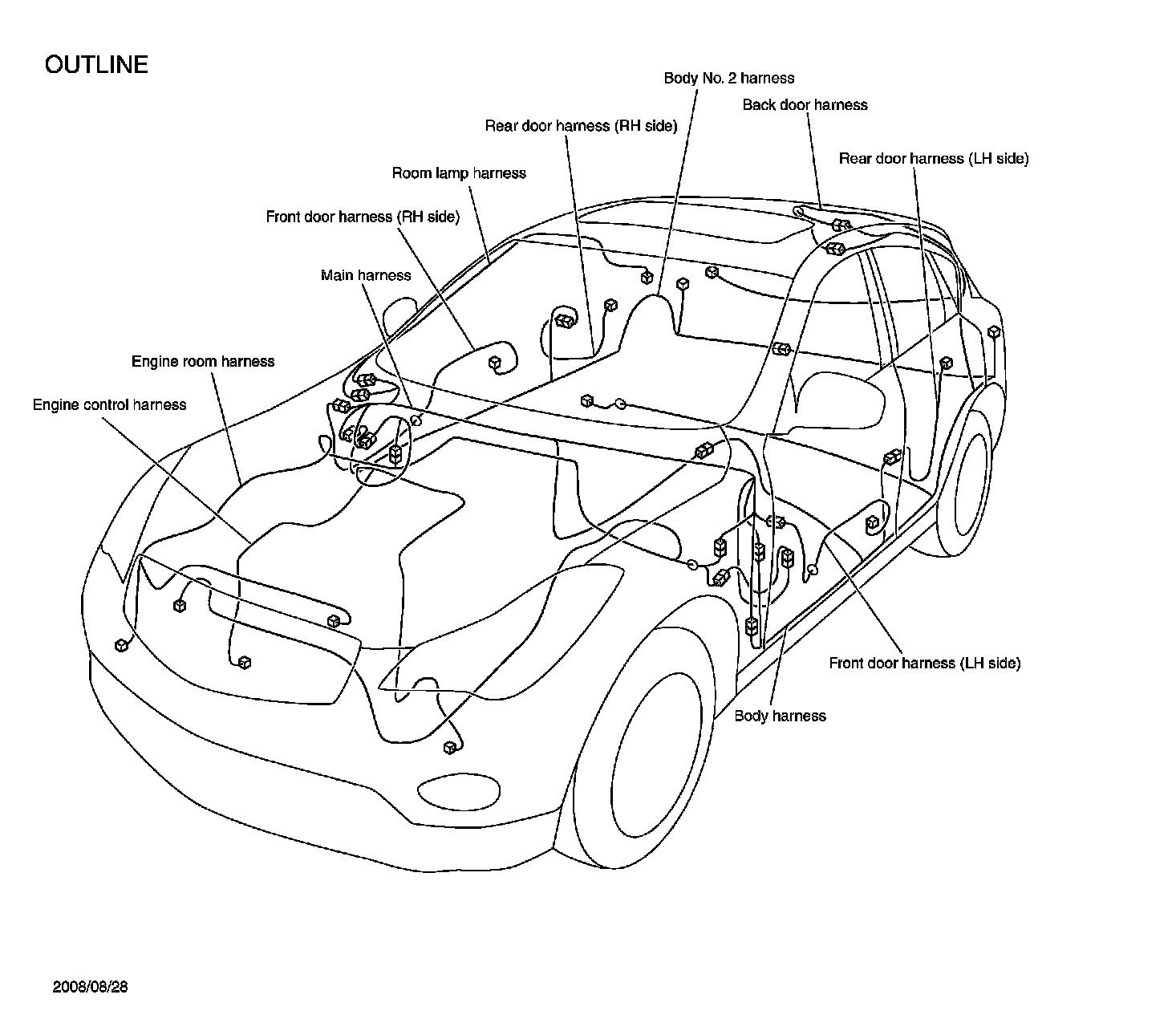 OUTLINE

Body No. 2 harness

Back door harness

Rear door harness (RH side)

Rear door harness (LH side)

Room lamp harness

Front door harness (RH side)

Main harness

Engine room harness

Engine control harness

Front door harness (LH side)

Body harness

2008/08/28