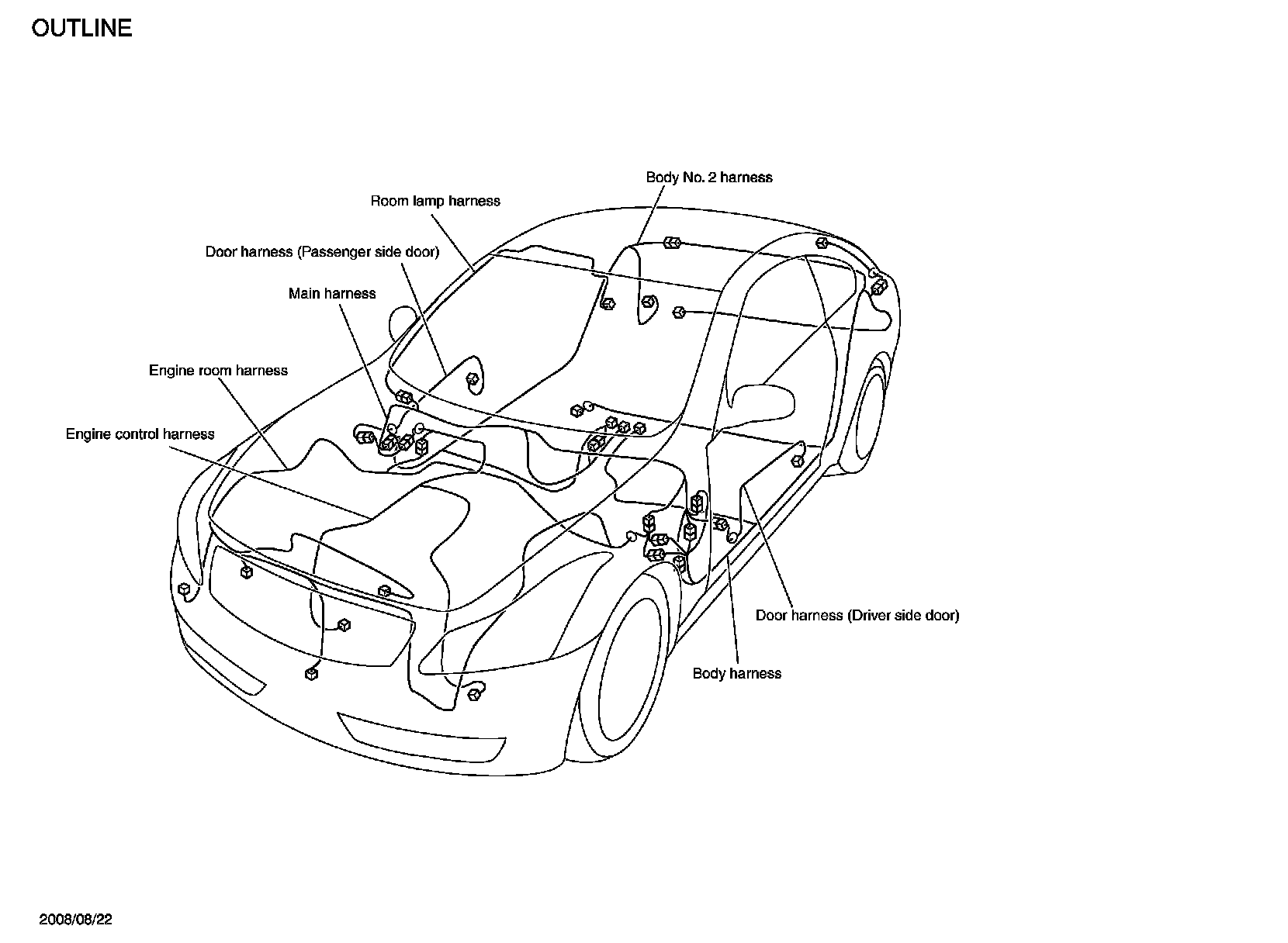 OUTLINE

Body No. 2 harness

Room lamp harness

Door harness (Passenger side door)

Main harness

Engine room harness

Engine control harness

Door harness (Driver side door)

Body harness

2008/08/22