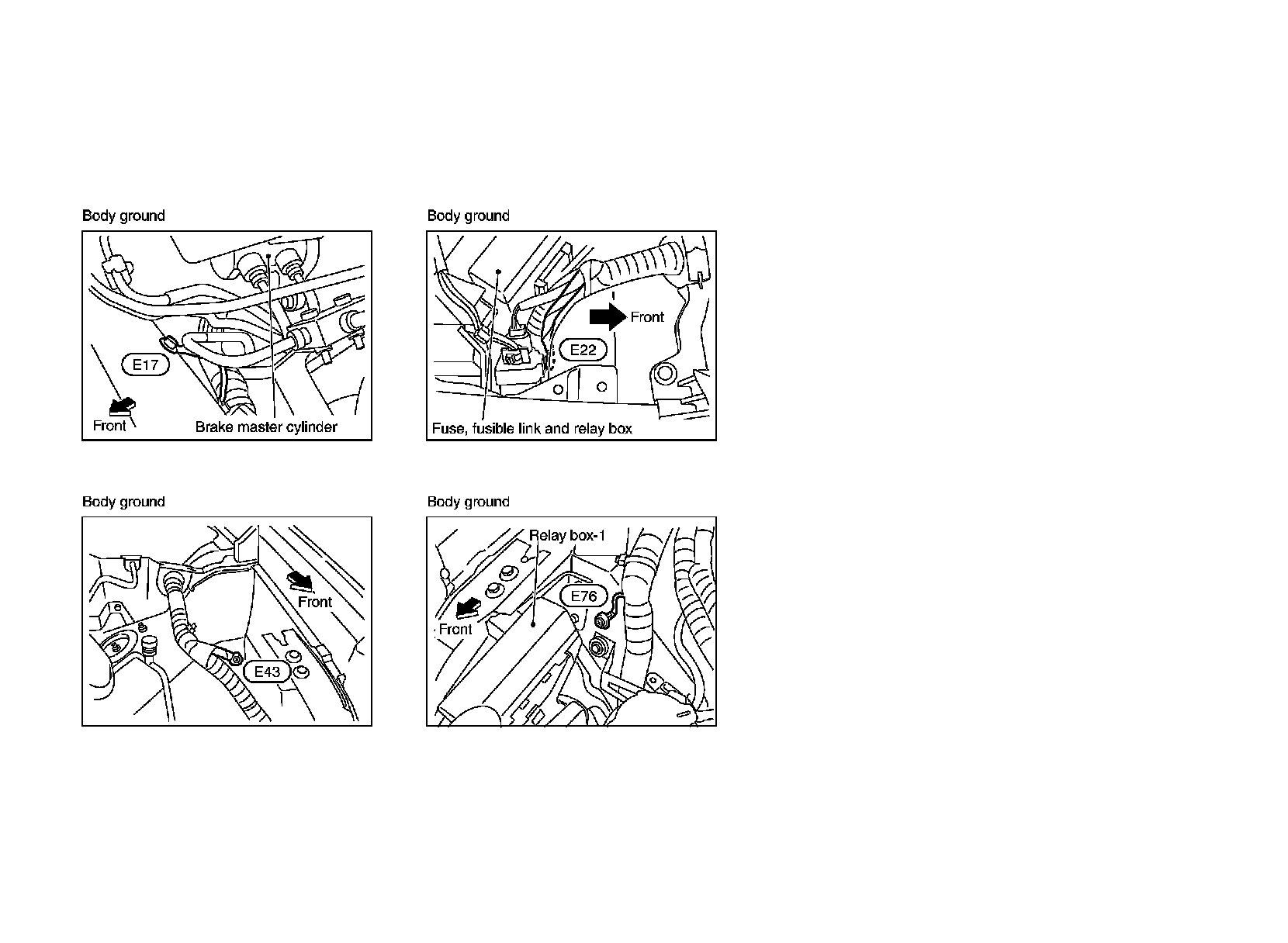 Body ground

E17

Front

Brake master cylinder

Body ground

Front

E22

Fuse, fusible link and relay box

Body ground

Front

E43

Body ground

Relay box-1

E76

Front