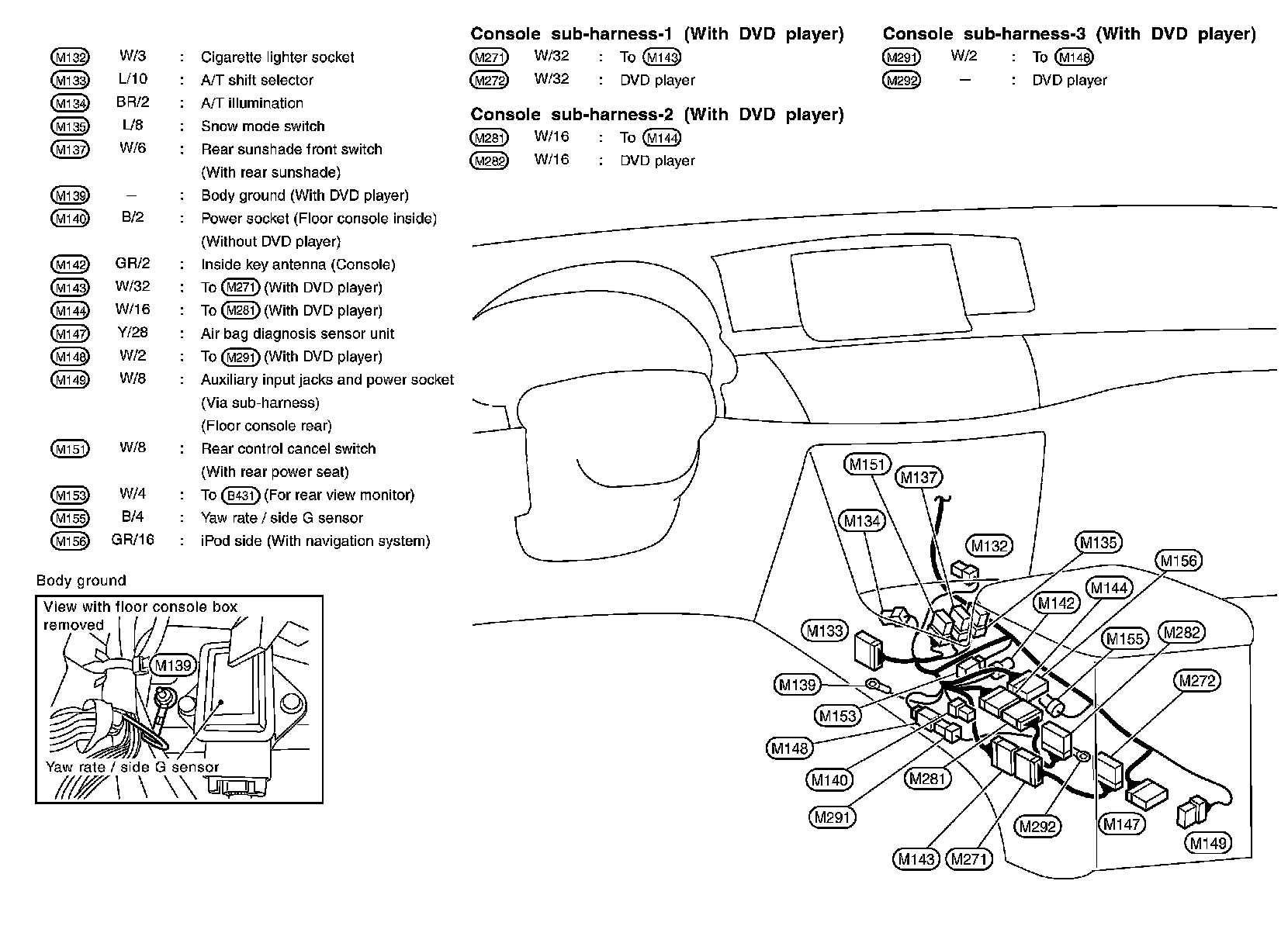 M132 W/3 : Cigarette lighter socket
M133 L/10 : A/T shift selector
M134 BR/2 : A/T illumination
M135 L/8 : Snow mode switch
M137 W/6 : Rear sunshade front switch (With rear sunshade)
M139 – : Body ground (With DVD player)
M140 B/2 : Power socket (Floor console inside) (Without DVD player)
M142 GR/2 : Inside key antenna (Console)
M143 W/32 : To M271 (With DVD player)
M144 W/16 : To M281 (With DVD player)
M147 Y/28 : Air bag diagnosis sensor unit
M148 W/2 : To M291 (With DVD player)
M149 W/8 : Auxiliary input jacks and power socket (Via sub-harness) (Floor console rear)
M151 W/8 : Rear control cancel switch (With rear power seat)
M153 W/4 : To B431 (For rear view monitor)
M155 B/4 : Yaw rate / side G sensor
M156 GR/16 : iPod side (With navigation system)

Body ground

View with floor console box removed

M139

Yaw rate / side G sensor

Console sub-harness-1 (With DVD player)
M271 W/32 : To M143
M272 W/32 : DVD player

Console sub-harness-2 (With DVD player)
M281 W/16 : To M144
M282 W/16 : DVD player

Console sub-harness-3 (With DVD player)
M291 W/2 : To M148
M292 – : DVD player

M151 M137 M134 M132 M135 M156 M144 M142 M133 M155 M282 M139 M272 M153 M148 M140 M281 M291 M292 M147 M149 M143 M271