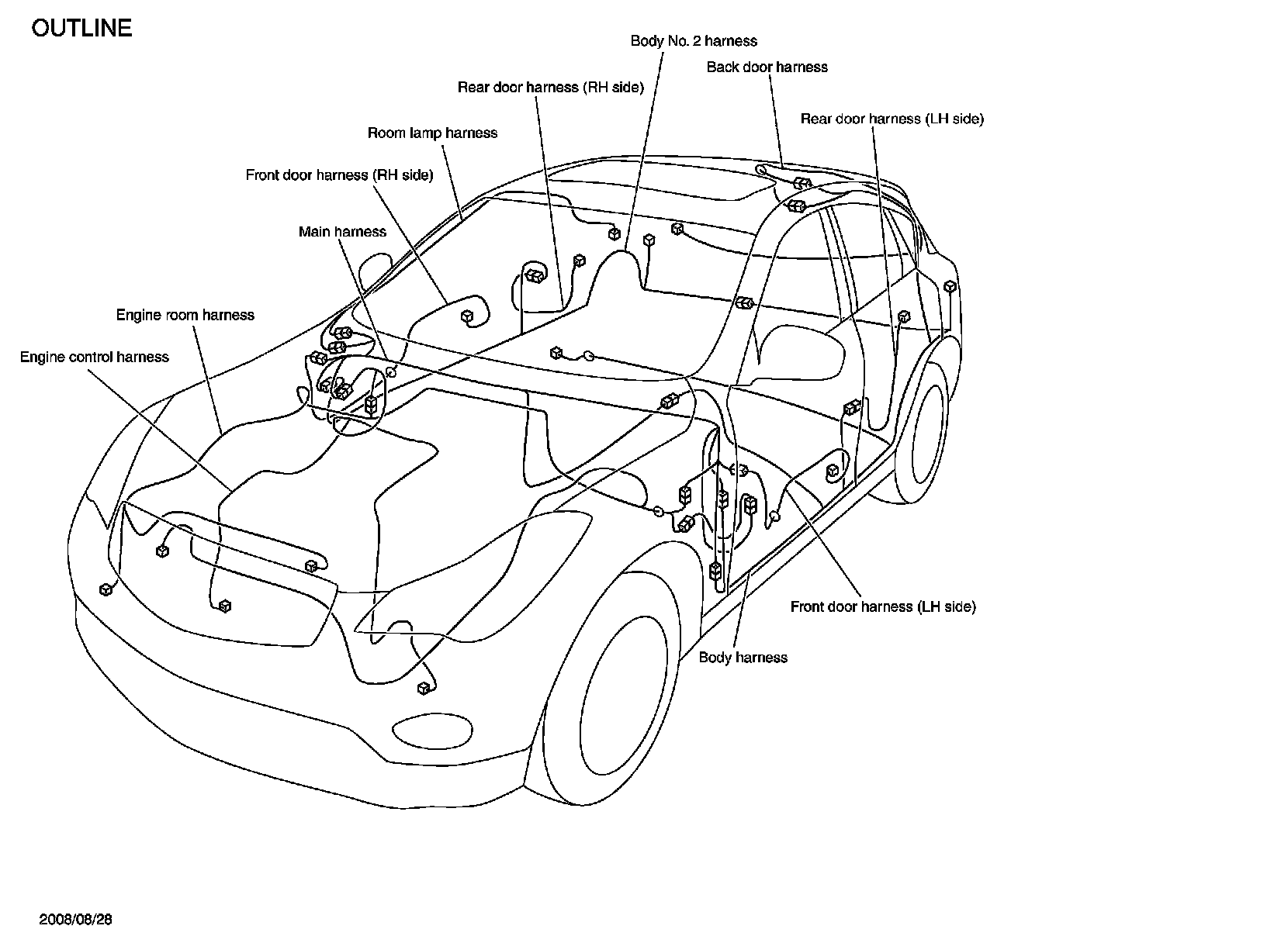 OUTLINE

Body No. 2 harness

Back door harness

Rear door harness (RH side)

Rear door harness (LH side)

Room lamp harness

Front door harness (RH side)

Main harness

Engine room harness

Engine control harness

Front door harness (LH side)

Body harness

2008/08/28