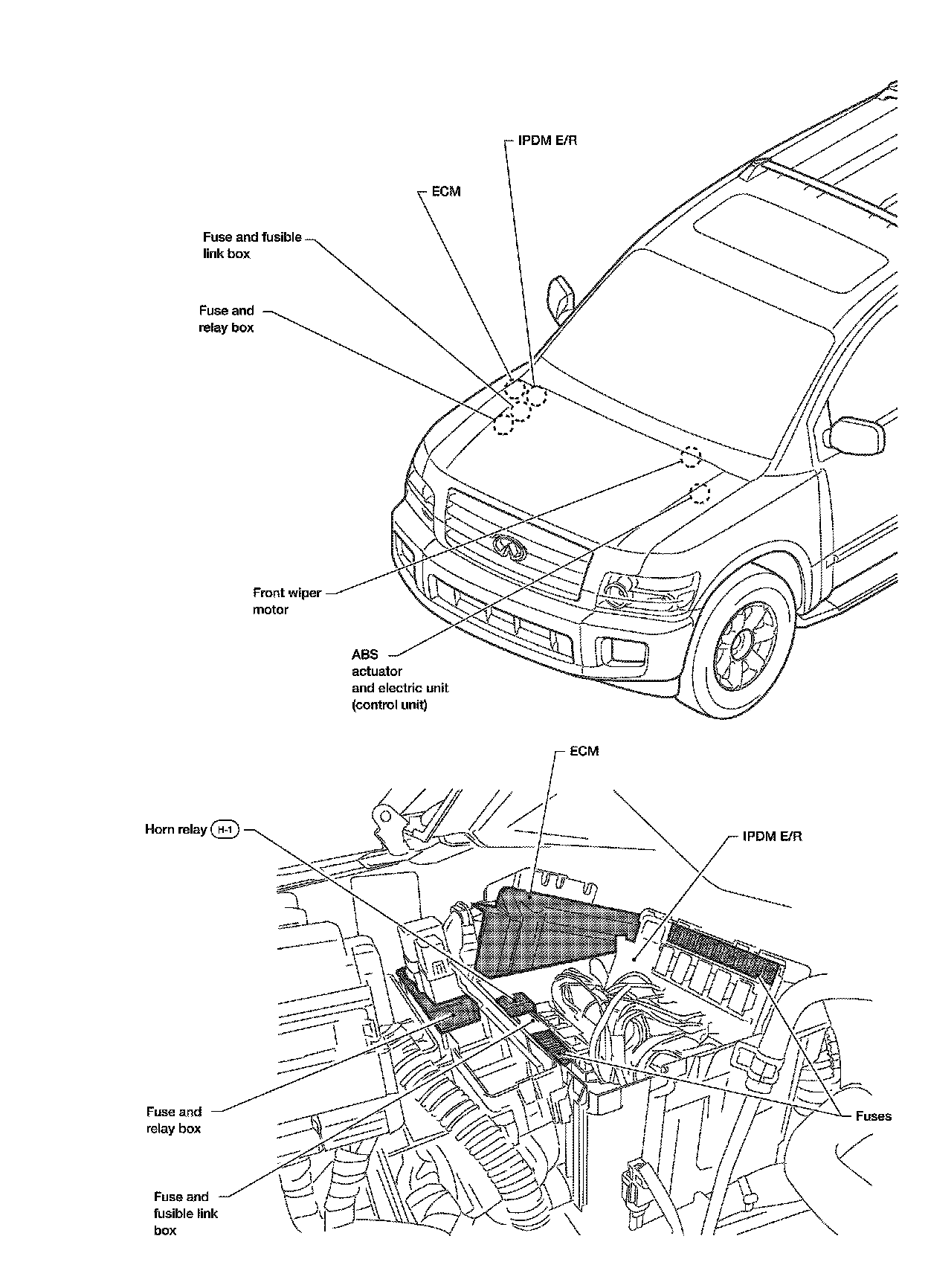 IPDM E/R

ECM

Fuse and fusible link box

Fuse and relay box

Front wiper motor

ABS actuator and electric unit (control unit)

ECM

Horn relay H-1

IPDM E/R

Fuse and relay box

Fuses

Fuse and fusible link box