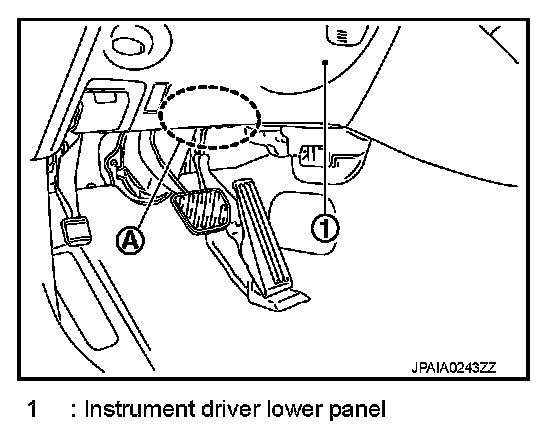 A

1

JPAIA0243ZZ

1 : Instrument driver lower panel